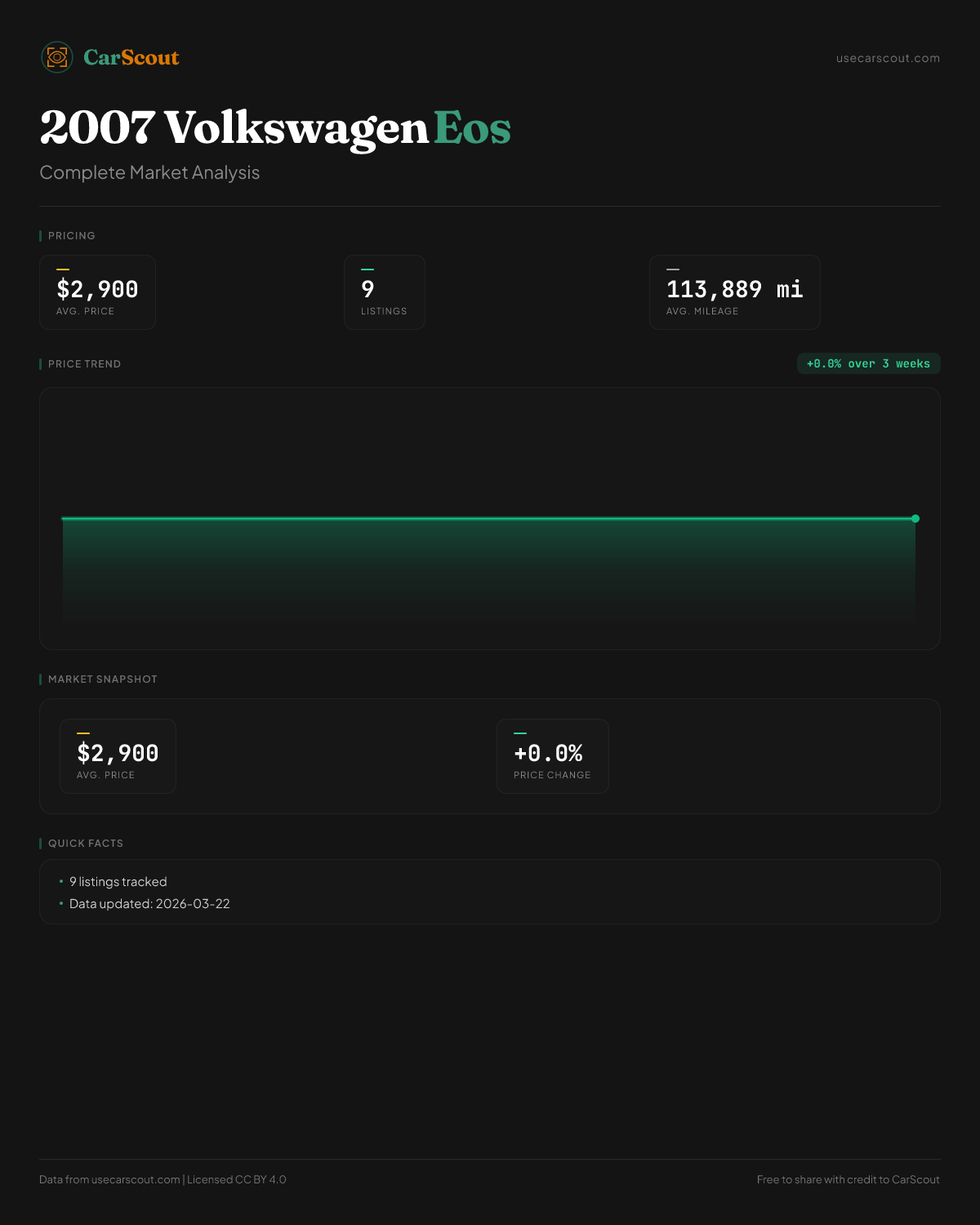 CarScout

usecarscout.com

2007 Volkswagen Eos

Complete Market Analysis

PRICING

$2,900
AVG. PRICE

9
LISTINGS

113,889 mi
AVG. MILEAGE

PRICE TREND

+0.0% over 3 weeks

MARKET SNAPSHOT

$2,900
AVG. PRICE

+0.0%
PRICE CHANGE

QUICK FACTS

• 9 listings tracked
• Data updated: 2026-03-22

Data from usecarscout.com | Licensed CC BY 4.0

Free to share with credit to CarScout