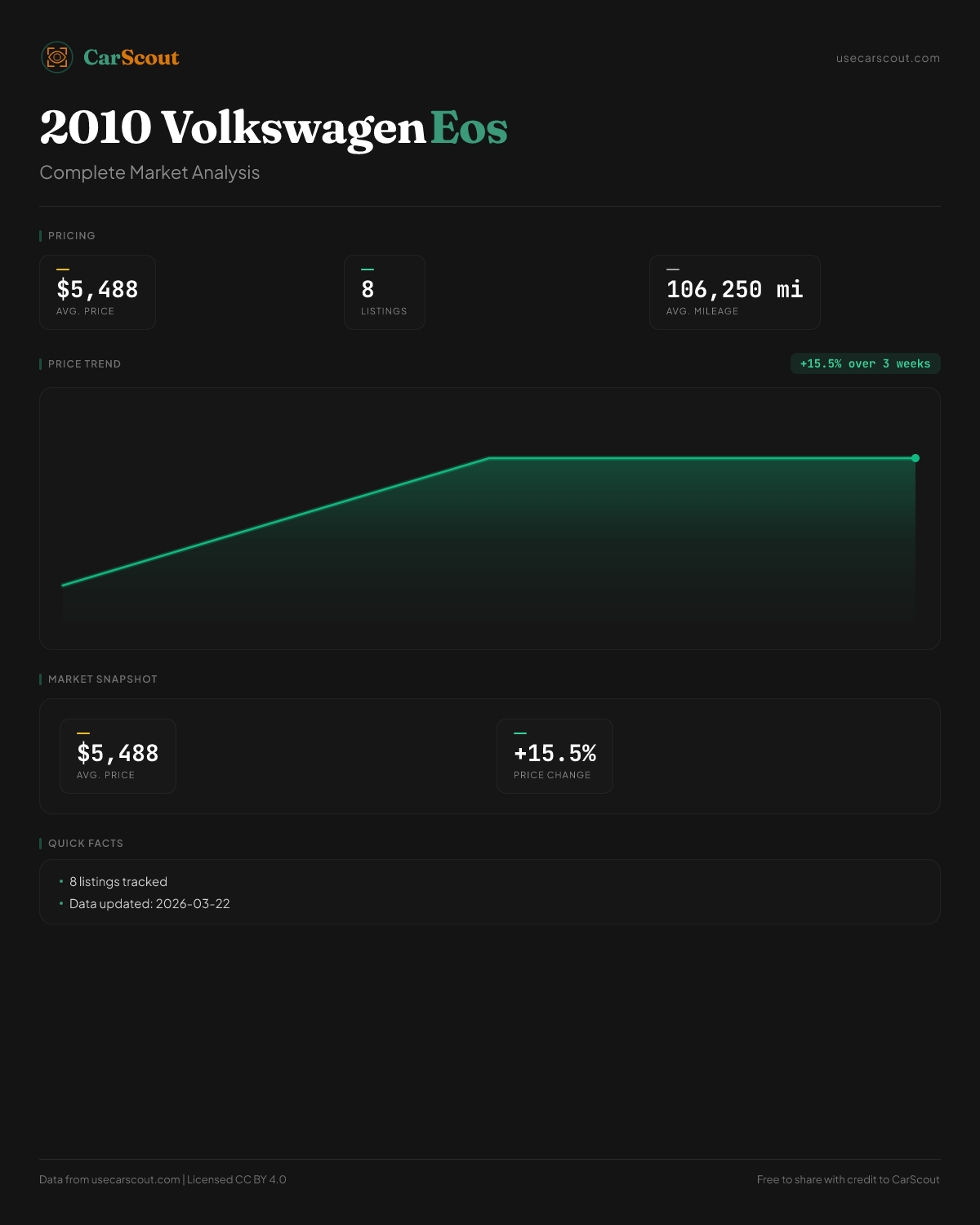 CarScout

usecarscout.com

2010 Volkswagen Eos

Complete Market Analysis

PRICING

$5,488
AVG. PRICE

8
LISTINGS

106,250 mi
AVG. MILEAGE

PRICE TREND

+15.5% over 3 weeks

MARKET SNAPSHOT

$5,488
AVG. PRICE

+15.5%
PRICE CHANGE

QUICK FACTS

• 8 listings tracked
• Data updated: 2026-03-22

Data from usecarscout.com | Licensed CC BY 4.0

Free to share with credit to CarScout