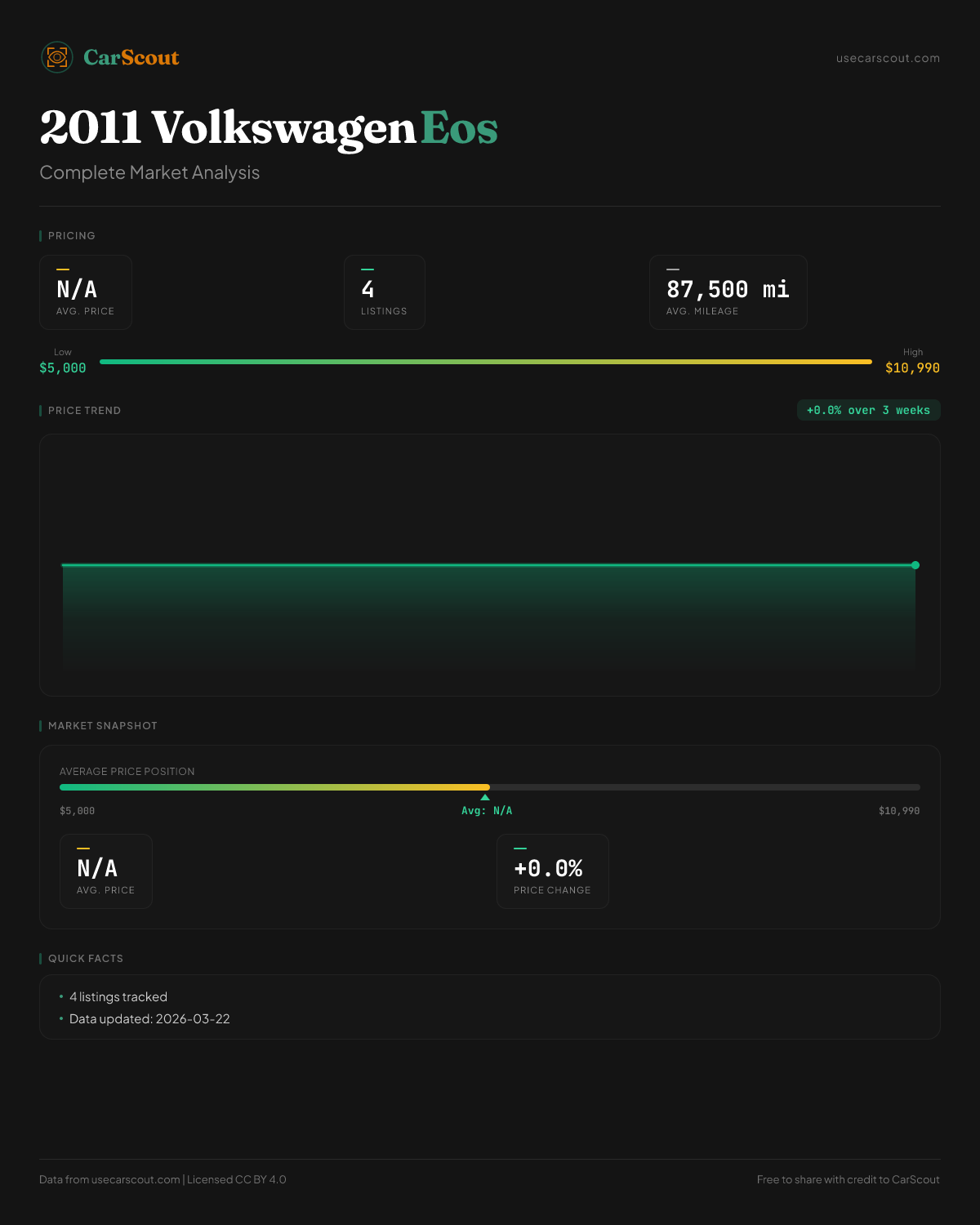 CarScout

usecarscout.com

2011 Volkswagen Eos

Complete Market Analysis

PRICING

N/A
AVG. PRICE

4
LISTINGS

87,500 mi
AVG. MILEAGE

Low
$5,000

High
$10,990

PRICE TREND

+0.0% over 3 weeks

MARKET SNAPSHOT

AVERAGE PRICE POSITION

$5,000

Avg: N/A

$10,990

N/A
AVG. PRICE

+0.0%
PRICE CHANGE

QUICK FACTS

• 4 listings tracked
• Data updated: 2026-03-22

Data from usecarscout.com | Licensed CC BY 4.0

Free to share with credit to CarScout