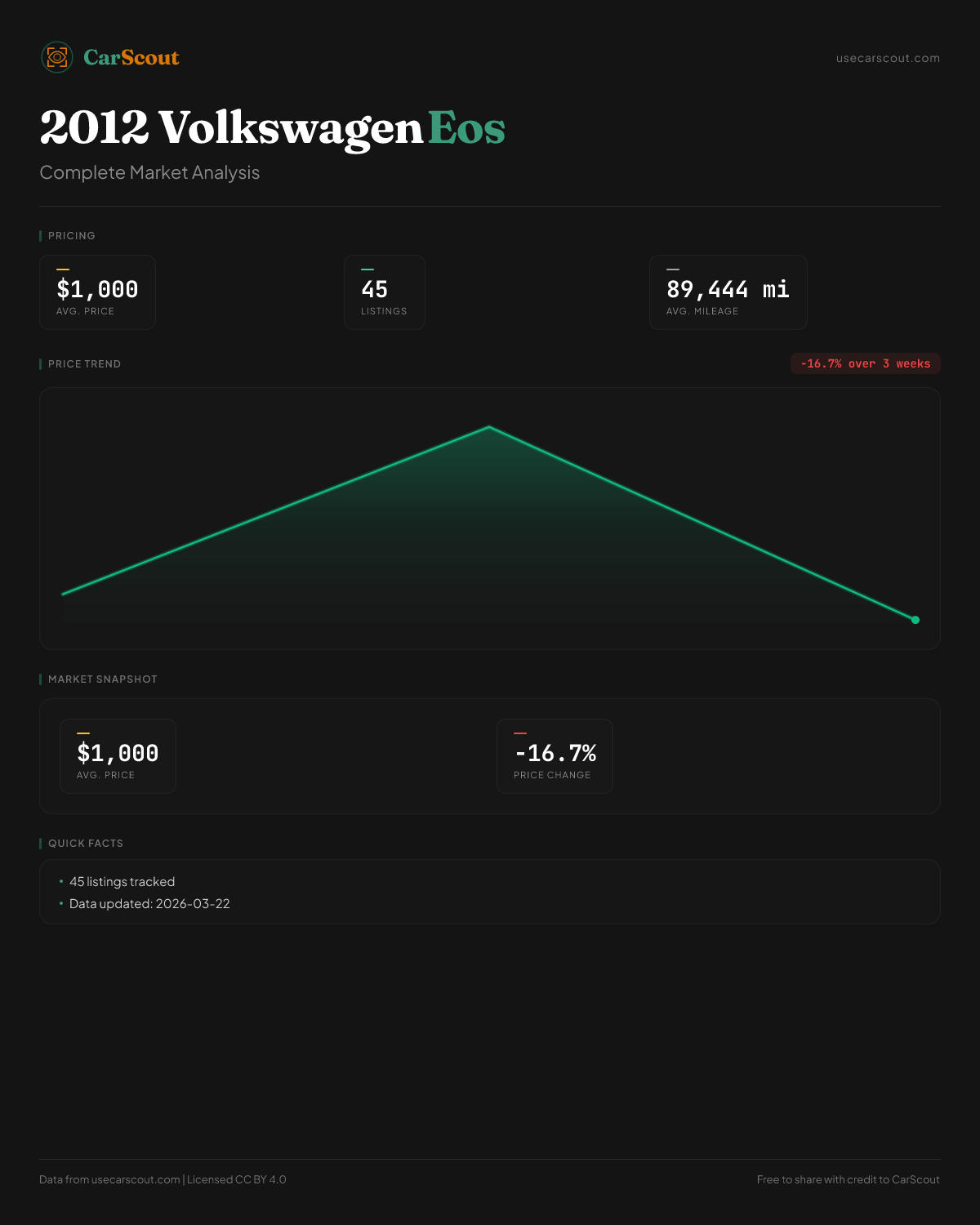 CarScout

usecarscout.com

2012 Volkswagen Eos

Complete Market Analysis

PRICING

$1,000
AVG. PRICE

45
LISTINGS

89,444 mi
AVG. MILEAGE

PRICE TREND

-16.7% over 3 weeks

MARKET SNAPSHOT

$1,000
AVG. PRICE

-16.7%
PRICE CHANGE

QUICK FACTS

• 45 listings tracked
• Data updated: 2026-03-22

Data from usecarscout.com | Licensed CC BY 4.0

Free to share with credit to CarScout