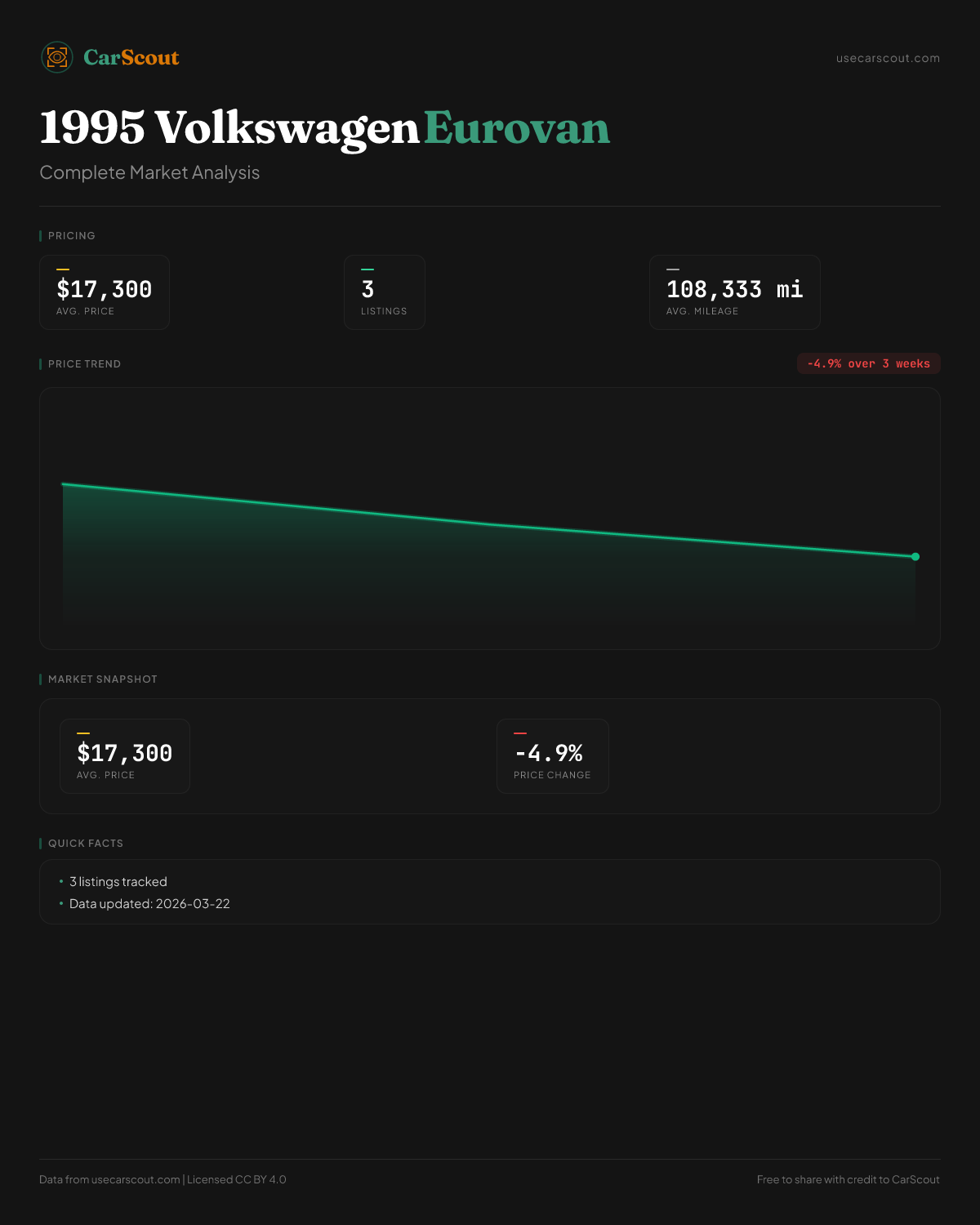 CarScout

usecarscout.com

1995 Volkswagen Eurovan

Complete Market Analysis

PRICING

$17,300
AVG. PRICE

3
LISTINGS

108,333 mi
AVG. MILEAGE

PRICE TREND

-4.9% over 3 weeks

MARKET SNAPSHOT

$17,300
AVG. PRICE

-4.9%
PRICE CHANGE

QUICK FACTS

• 3 listings tracked
• Data updated: 2026-03-22

Data from usecarscout.com | Licensed CC BY 4.0

Free to share with credit to CarScout