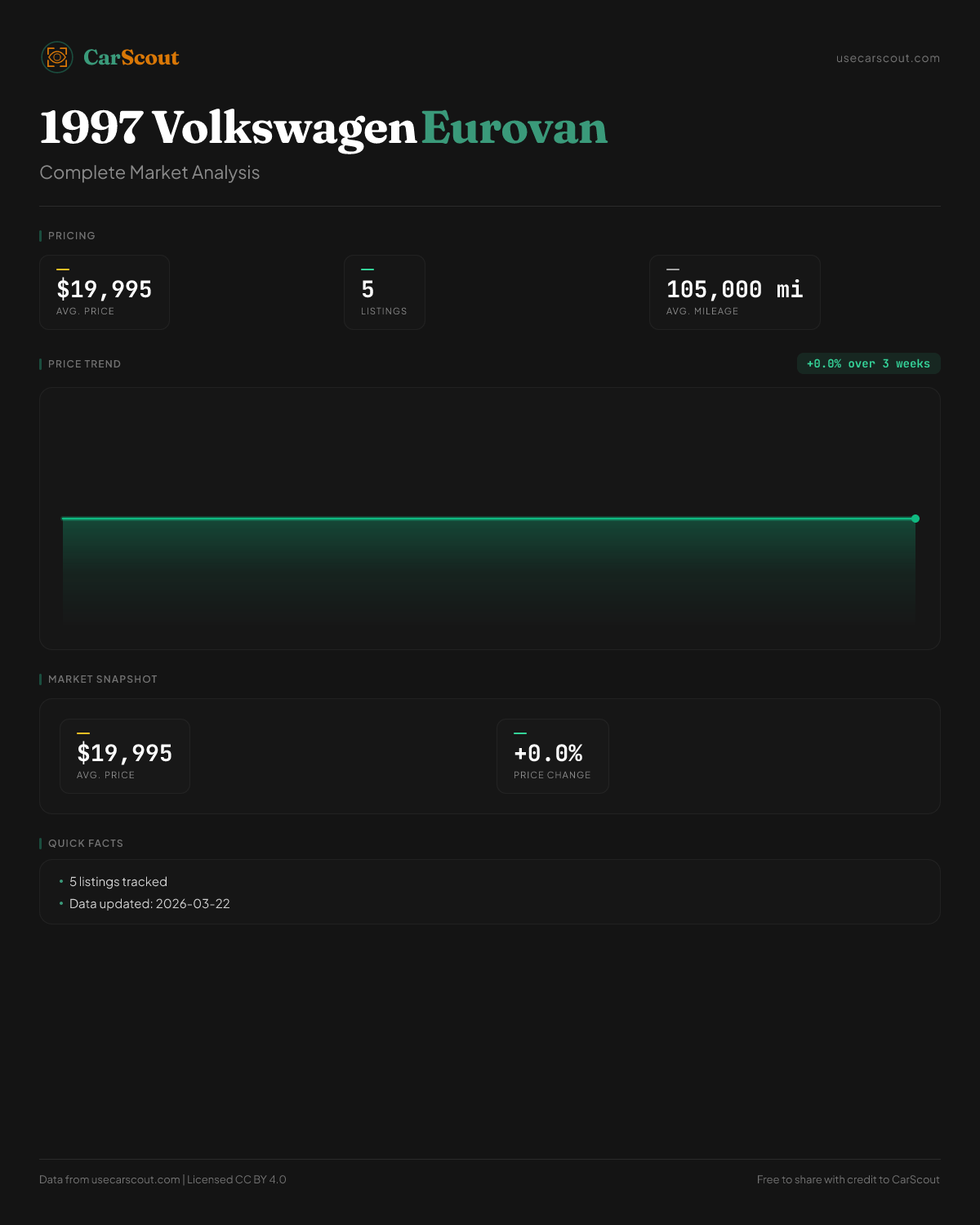 CarScout

usecarscout.com

1997 Volkswagen Eurovan

Complete Market Analysis

PRICING

$19,995
AVG. PRICE

5
LISTINGS

105,000 mi
AVG. MILEAGE

PRICE TREND

+0.0% over 3 weeks

MARKET SNAPSHOT

$19,995
AVG. PRICE

+0.0%
PRICE CHANGE

QUICK FACTS

• 5 listings tracked
• Data updated: 2026-03-22

Data from usecarscout.com | Licensed CC BY 4.0

Free to share with credit to CarScout