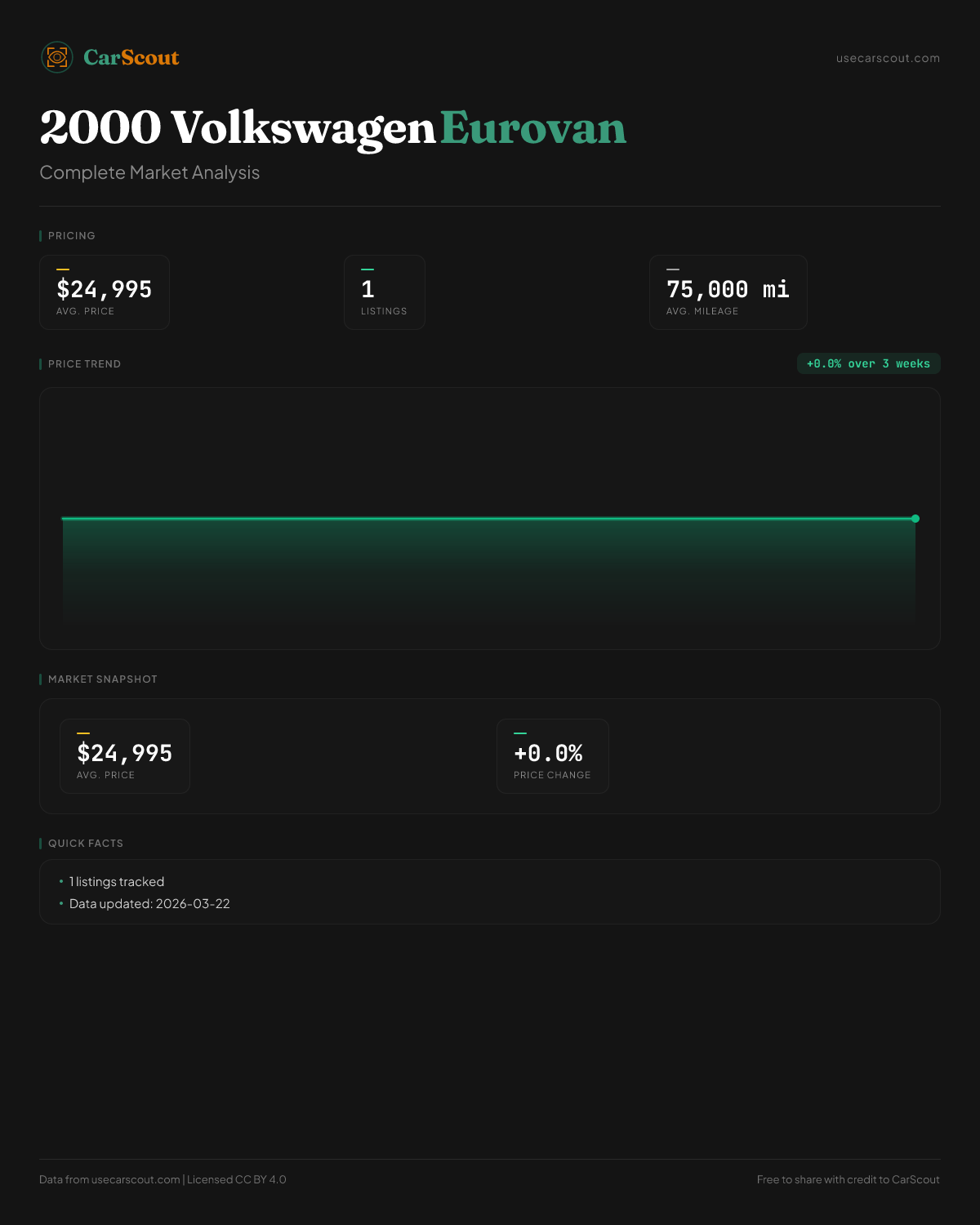 CarScout

usecarscout.com

2000 Volkswagen Eurovan

Complete Market Analysis

PRICING

$24,995
AVG. PRICE

1
LISTINGS

75,000 mi
AVG. MILEAGE

PRICE TREND

+0.0% over 3 weeks

MARKET SNAPSHOT

$24,995
AVG. PRICE

+0.0%
PRICE CHANGE

QUICK FACTS

• 1 listings tracked
• Data updated: 2026-03-22

Data from usecarscout.com | Licensed CC BY 4.0

Free to share with credit to CarScout