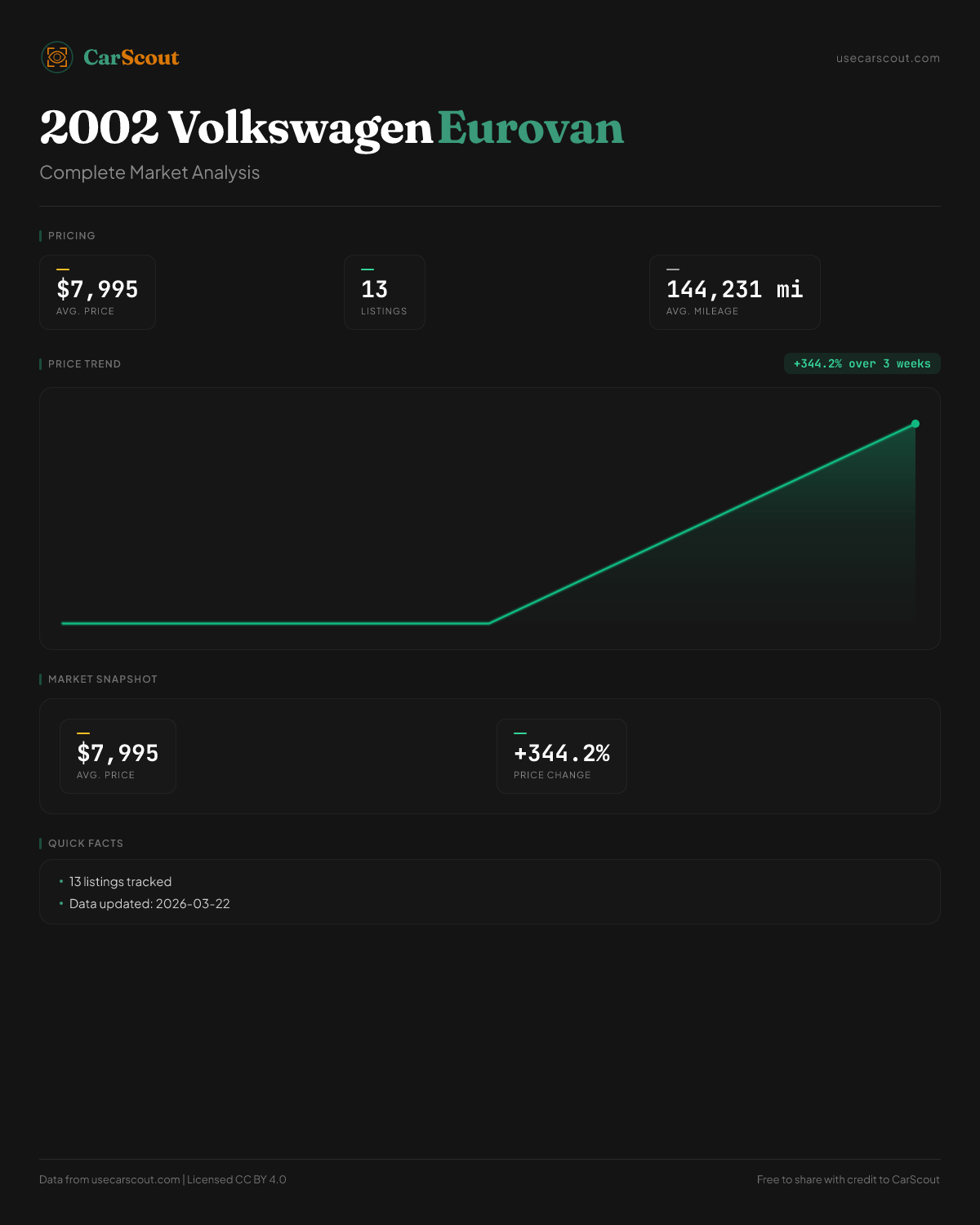 CarScout

usecarscout.com

2002 Volkswagen Eurovan

Complete Market Analysis

PRICING

$7,995
AVG. PRICE

13
LISTINGS

144,231 mi
AVG. MILEAGE

PRICE TREND

+344.2% over 3 weeks

MARKET SNAPSHOT

$7,995
AVG. PRICE

+344.2%
PRICE CHANGE

QUICK FACTS

• 13 listings tracked
• Data updated: 2026-03-22

Data from usecarscout.com | Licensed CC BY 4.0

Free to share with credit to CarScout