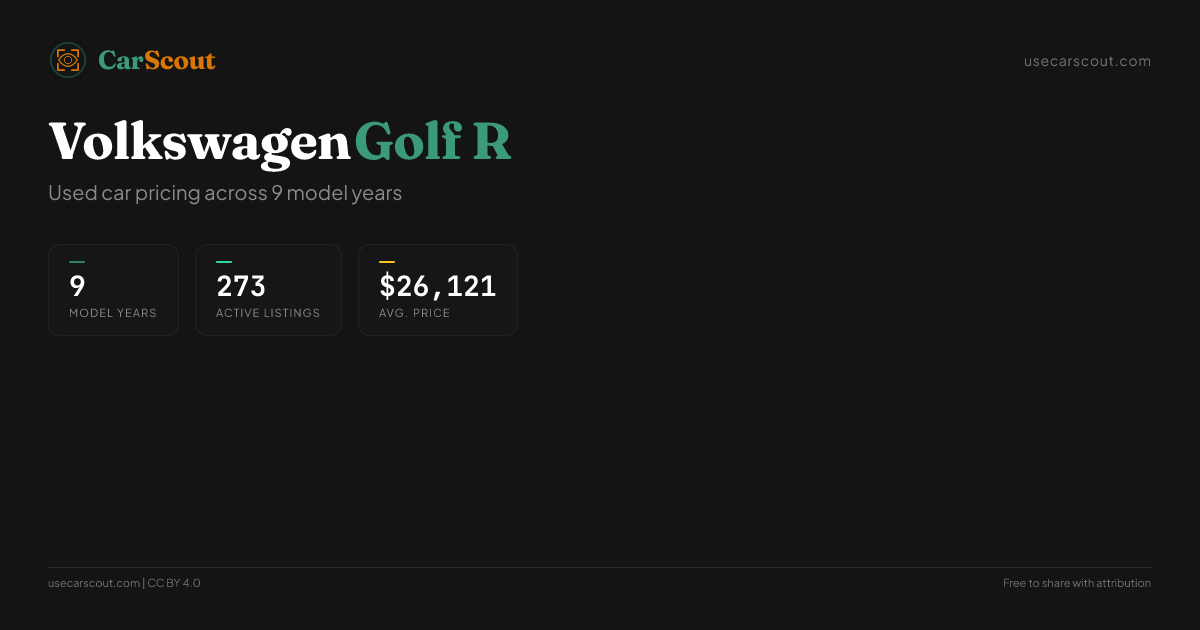 CarScout

usecarscout.com

Volkswagen Golf R

Used car pricing across 9 model years

9
MODEL YEARS

273
ACTIVE LISTINGS

$26,121
AVG. PRICE

usecarscout.com | CC BY 4.0

Free to share with attribution