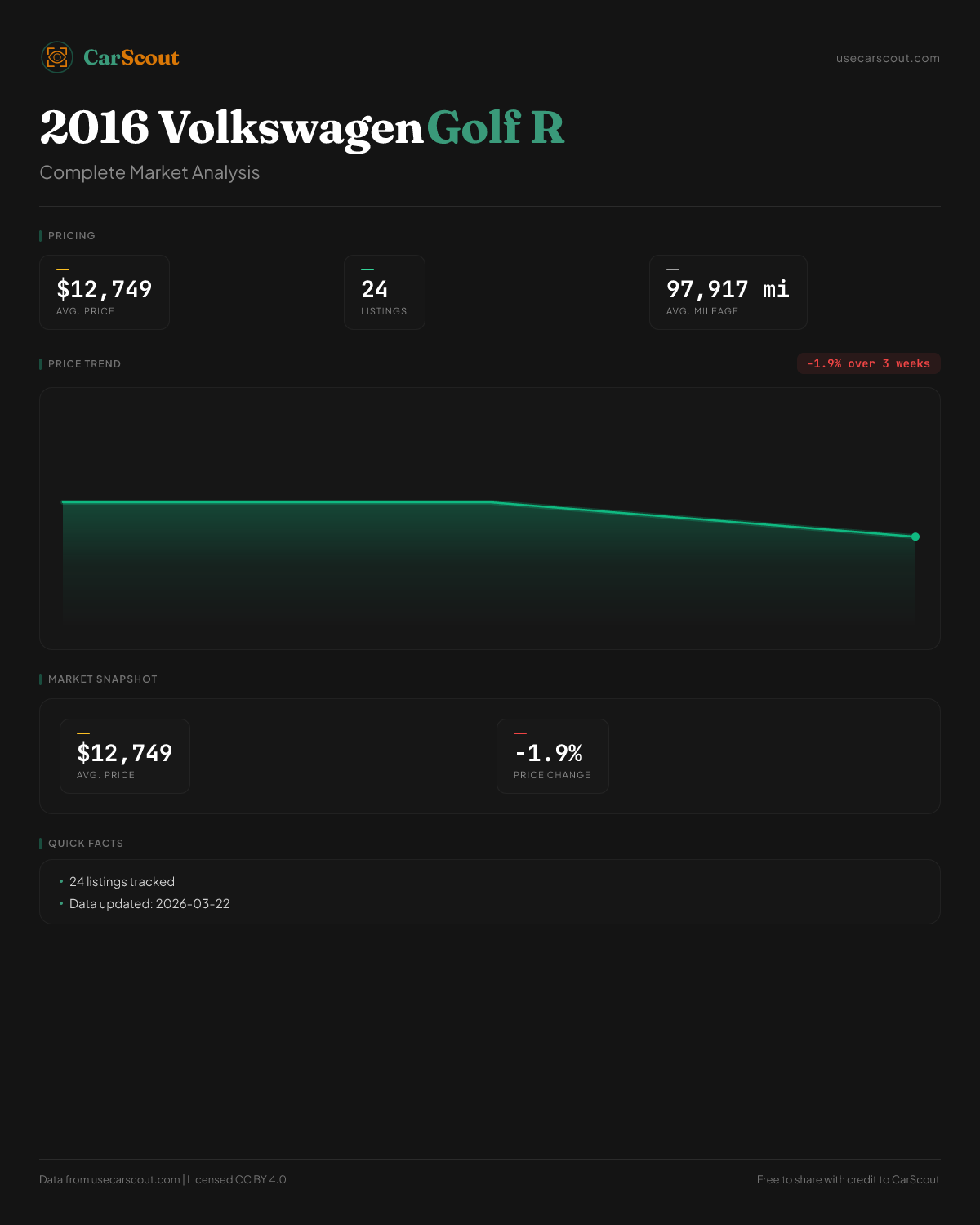 CarScout

usecarscout.com

2016 Volkswagen Golf R

Complete Market Analysis

PRICING

$12,749
AVG. PRICE

24
LISTINGS

97,917 mi
AVG. MILEAGE

PRICE TREND

-1.9% over 3 weeks

MARKET SNAPSHOT

$12,749
AVG. PRICE

-1.9%
PRICE CHANGE

QUICK FACTS

• 24 listings tracked
• Data updated: 2026-03-22

Data from usecarscout.com | Licensed CC BY 4.0

Free to share with credit to CarScout