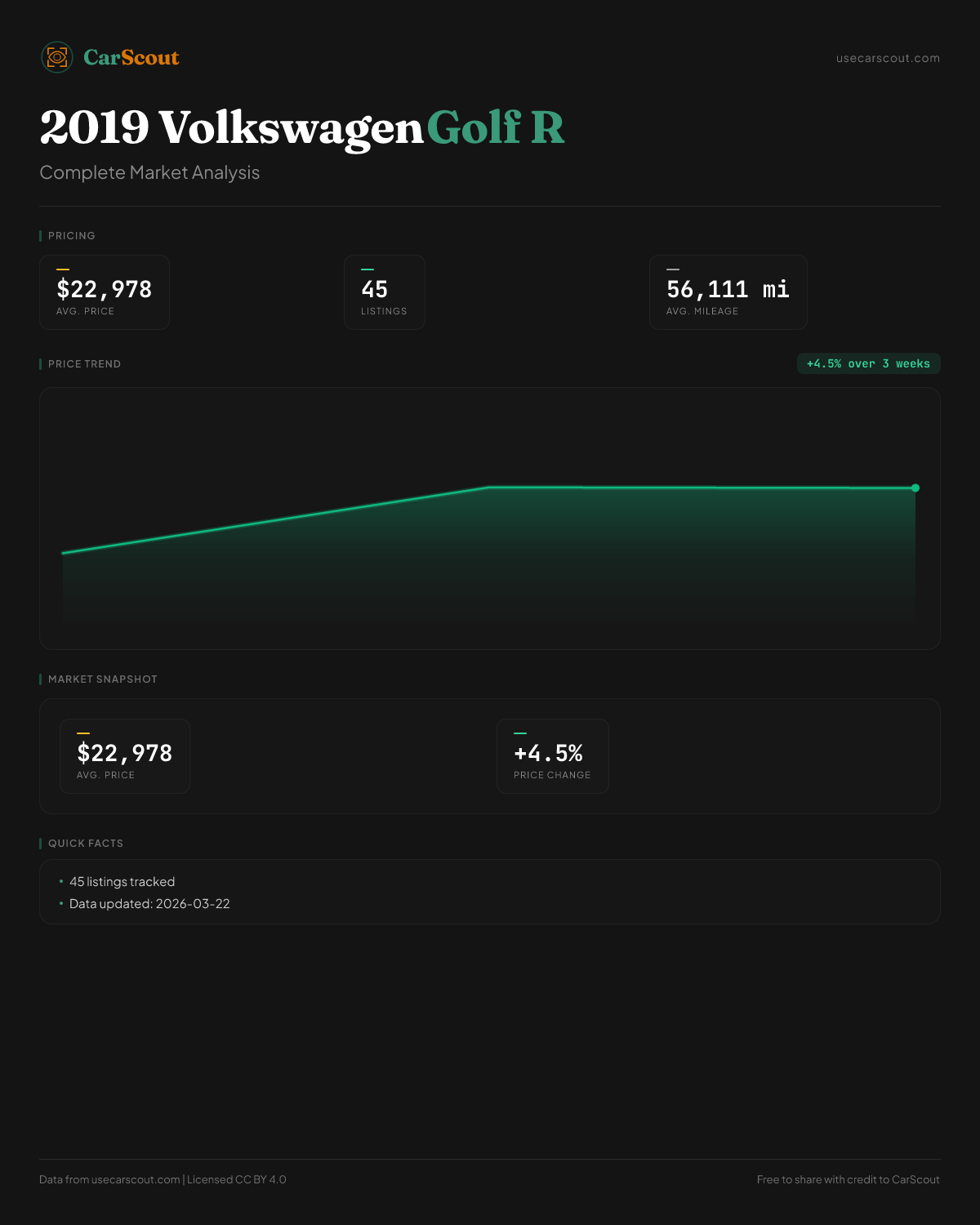 CarScout

usecarscout.com

2019 Volkswagen Golf R

Complete Market Analysis

PRICING

$22,978
AVG. PRICE

45
LISTINGS

56,111 mi
AVG. MILEAGE

PRICE TREND

+4.5% over 3 weeks

MARKET SNAPSHOT

$22,978
AVG. PRICE

+4.5%
PRICE CHANGE

QUICK FACTS

• 45 listings tracked
• Data updated: 2026-03-22

Data from usecarscout.com | Licensed CC BY 4.0

Free to share with credit to CarScout