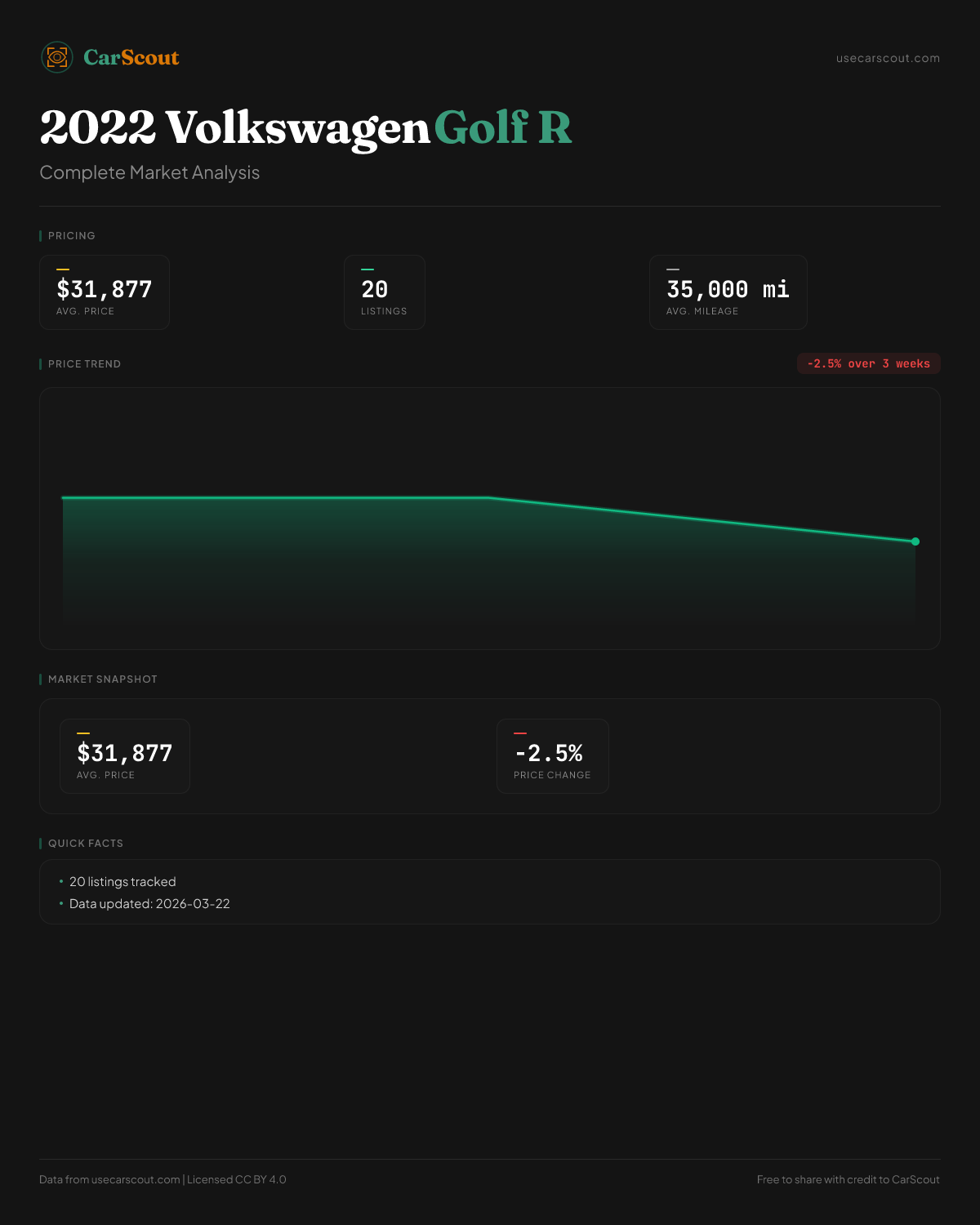 CarScout

usecarscout.com

2022 Volkswagen Golf R

Complete Market Analysis

PRICING

$31,877
AVG. PRICE

20
LISTINGS

35,000 mi
AVG. MILEAGE

PRICE TREND

-2.5% over 3 weeks

MARKET SNAPSHOT

$31,877
AVG. PRICE

-2.5%
PRICE CHANGE

QUICK FACTS

• 20 listings tracked
• Data updated: 2026-03-22

Data from usecarscout.com | Licensed CC BY 4.0

Free to share with credit to CarScout