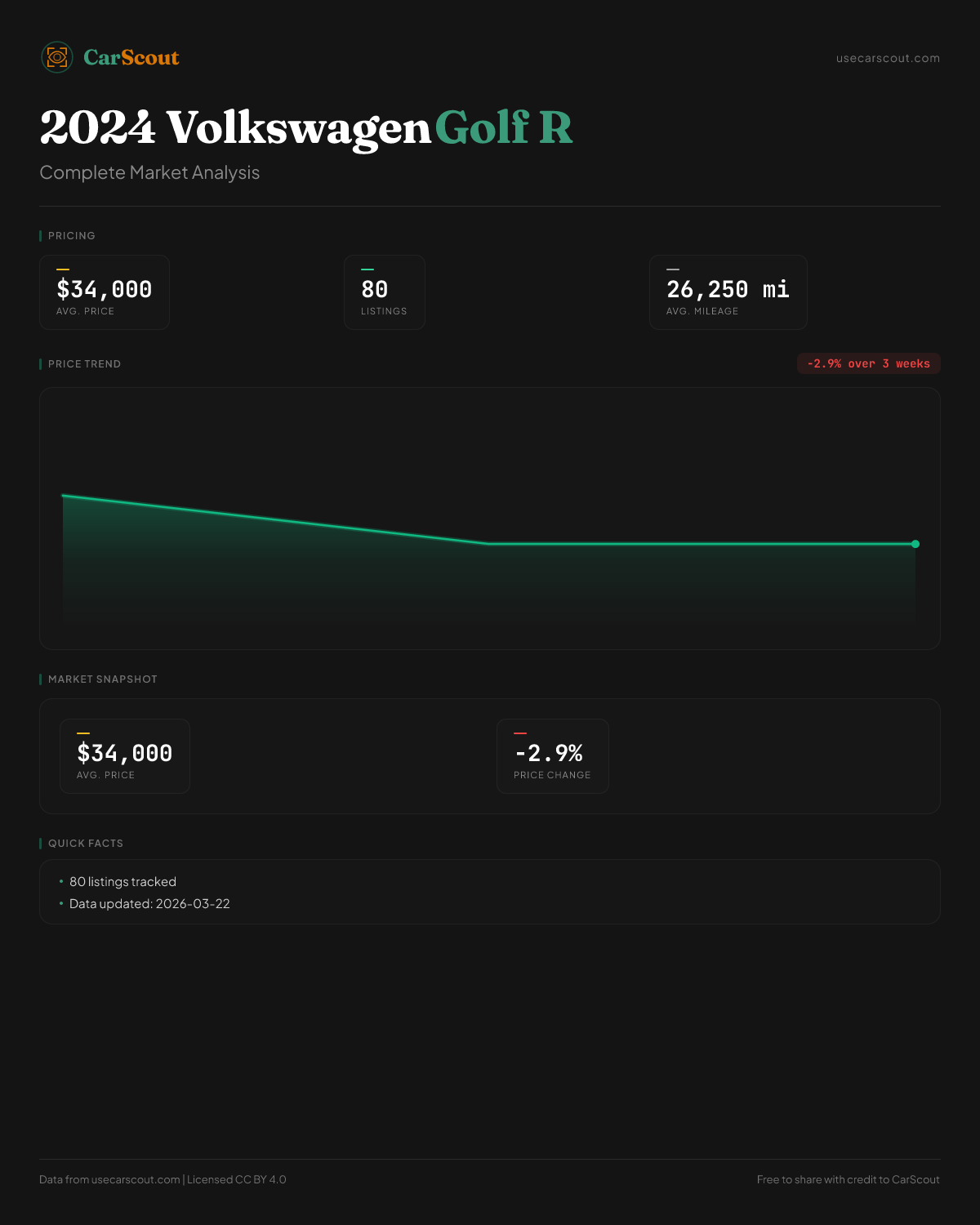 CarScout

usecarscout.com

2024 Volkswagen Golf R

Complete Market Analysis

PRICING

$34,000
AVG. PRICE

80
LISTINGS

26,250 mi
AVG. MILEAGE

PRICE TREND

-2.9% over 3 weeks

MARKET SNAPSHOT

$34,000
AVG. PRICE

-2.9%
PRICE CHANGE

QUICK FACTS

• 80 listings tracked
• Data updated: 2026-03-22

Data from usecarscout.com | Licensed CC BY 4.0

Free to share with credit to CarScout