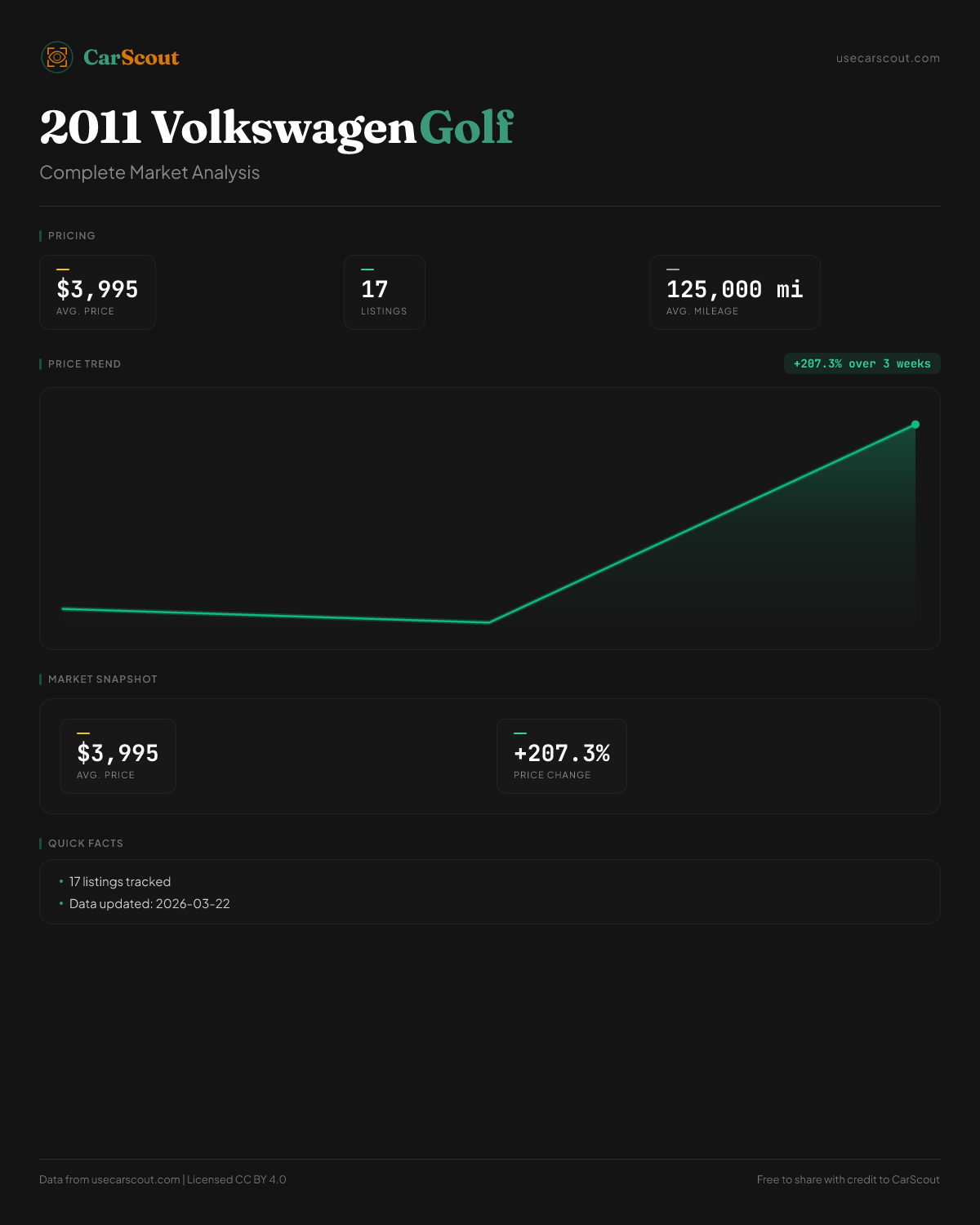 CarScout

usecarscout.com

2011 Volkswagen Golf

Complete Market Analysis

PRICING

$3,995
AVG. PRICE

17
LISTINGS

125,000 mi
AVG. MILEAGE

PRICE TREND

+207.3% over 3 weeks

MARKET SNAPSHOT

$3,995
AVG. PRICE

+207.3%
PRICE CHANGE

QUICK FACTS

• 17 listings tracked
• Data updated: 2026-03-22

Data from usecarscout.com | Licensed CC BY 4.0

Free to share with credit to CarScout