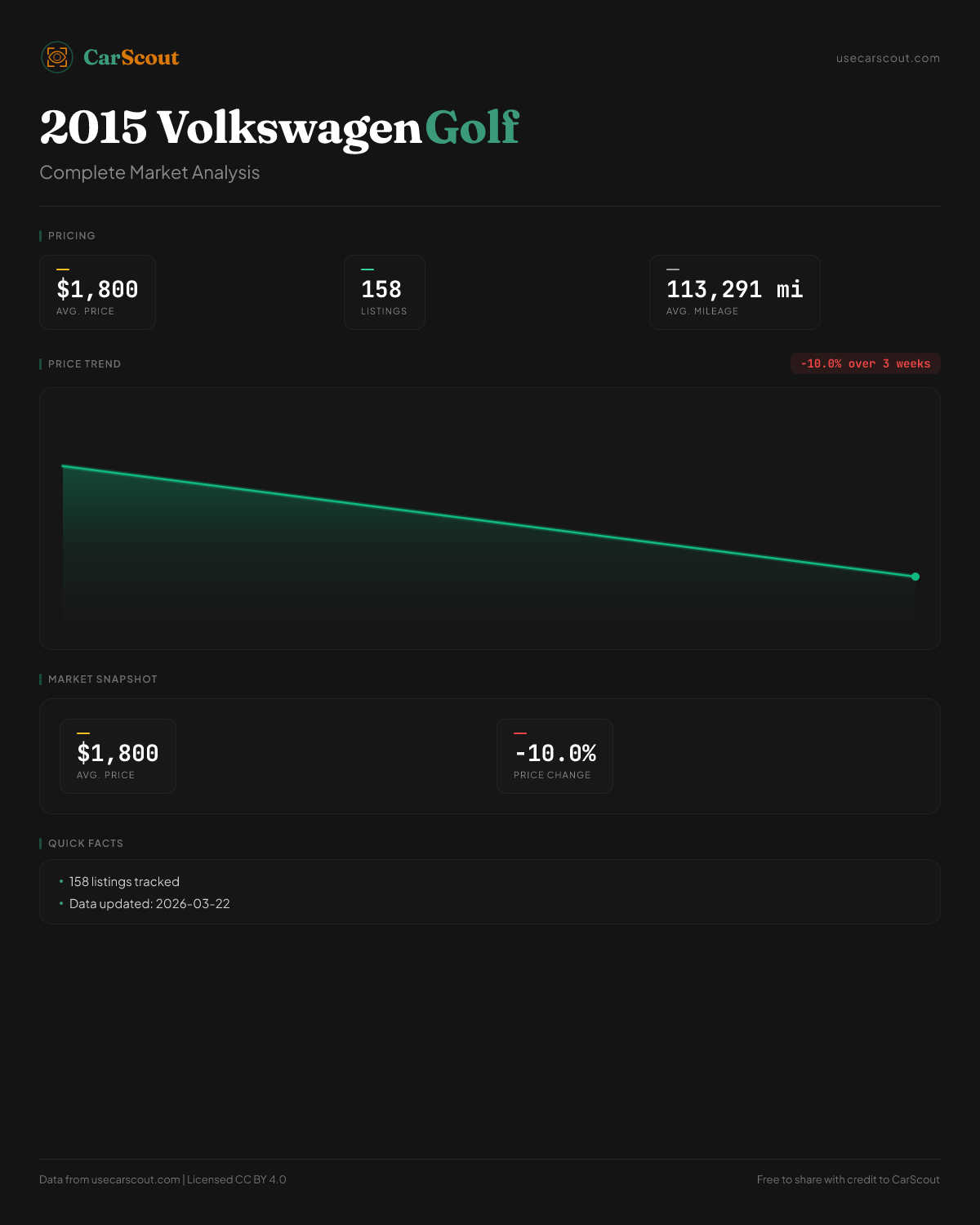 CarScout

usecarscout.com

2015 Volkswagen Golf

Complete Market Analysis

PRICING

$1,800
AVG. PRICE

158
LISTINGS

113,291 mi
AVG. MILEAGE

PRICE TREND

-10.0% over 3 weeks

MARKET SNAPSHOT

$1,800
AVG. PRICE

-10.0%
PRICE CHANGE

QUICK FACTS

• 158 listings tracked
• Data updated: 2026-03-22

Data from usecarscout.com | Licensed CC BY 4.0

Free to share with credit to CarScout