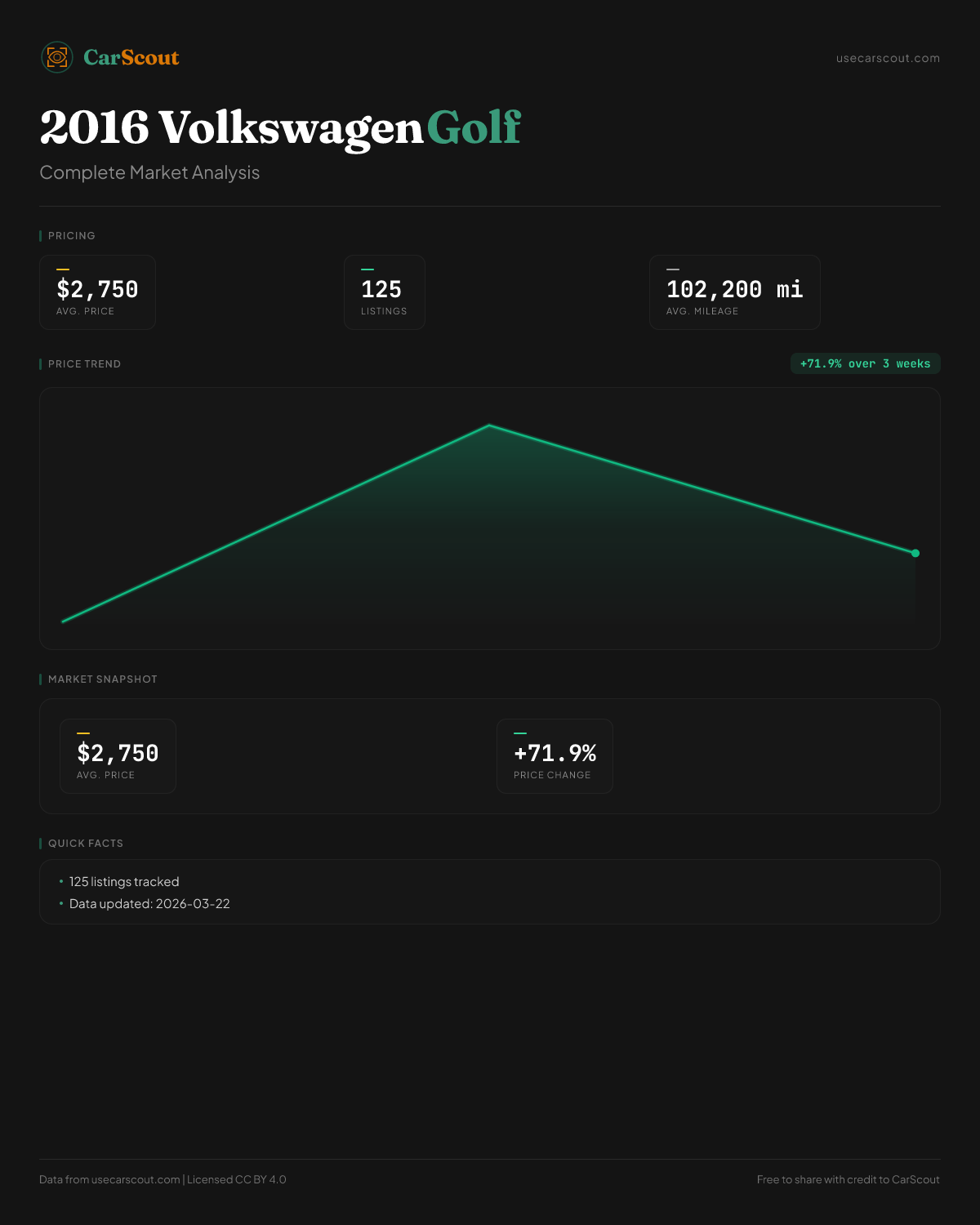 CarScout

usecarscout.com

2016 Volkswagen Golf

Complete Market Analysis

PRICING

$2,750
AVG. PRICE

125
LISTINGS

102,200 mi
AVG. MILEAGE

PRICE TREND

+71.9% over 3 weeks

MARKET SNAPSHOT

$2,750
AVG. PRICE

+71.9%
PRICE CHANGE

QUICK FACTS

• 125 listings tracked
• Data updated: 2026-03-22

Data from usecarscout.com | Licensed CC BY 4.0

Free to share with credit to CarScout