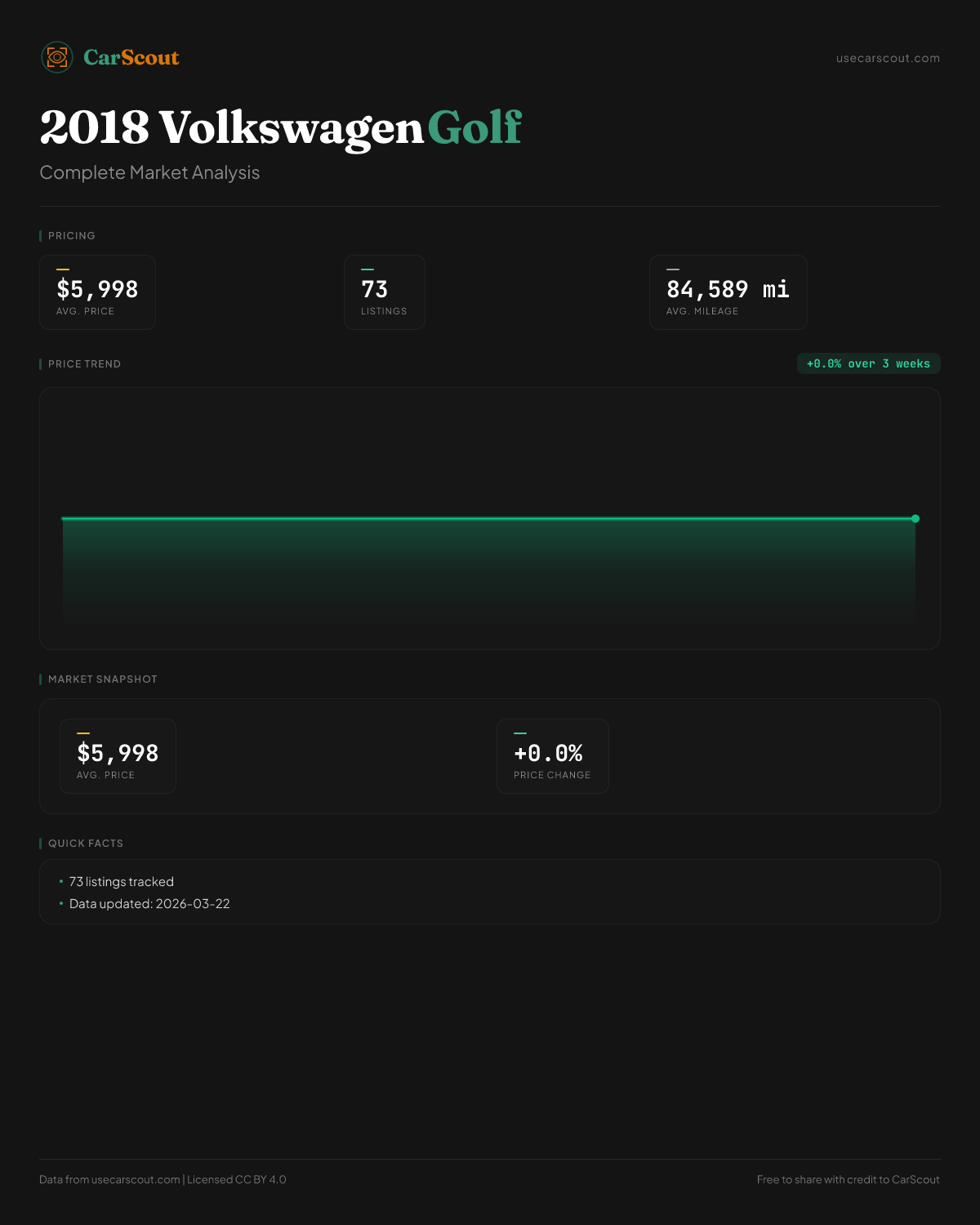 CarScout

usecarscout.com

2018 Volkswagen Golf

Complete Market Analysis

PRICING

$5,998
AVG. PRICE

73
LISTINGS

84,589 mi
AVG. MILEAGE

PRICE TREND

+0.0% over 3 weeks

MARKET SNAPSHOT

$5,998
AVG. PRICE

+0.0%
PRICE CHANGE

QUICK FACTS

• 73 listings tracked
• Data updated: 2026-03-22

Data from usecarscout.com | Licensed CC BY 4.0

Free to share with credit to CarScout