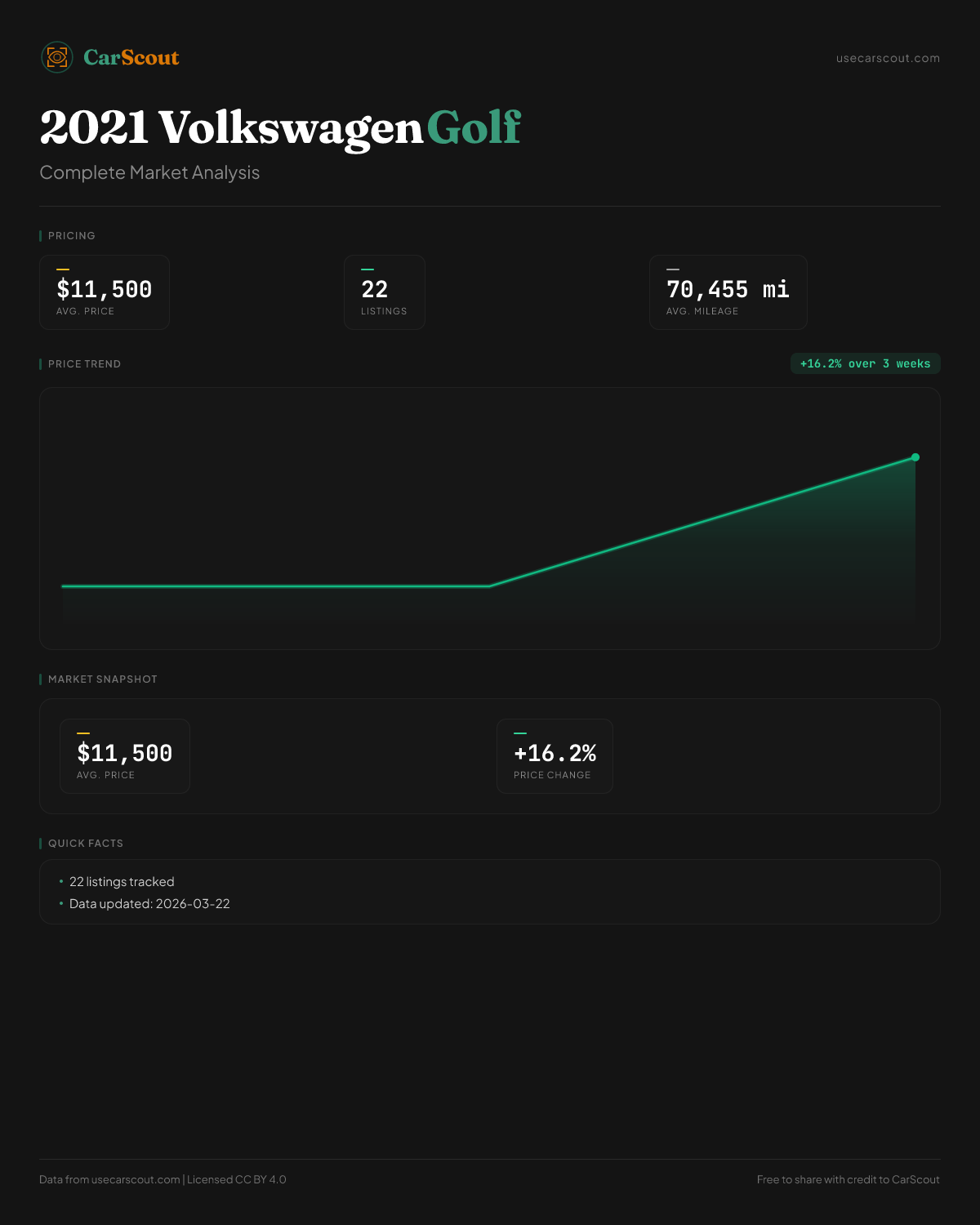 CarScout

usecarscout.com

2021 Volkswagen Golf

Complete Market Analysis

PRICING

$11,500
AVG. PRICE

22
LISTINGS

70,455 mi
AVG. MILEAGE

PRICE TREND

+16.2% over 3 weeks

MARKET SNAPSHOT

$11,500
AVG. PRICE

+16.2%
PRICE CHANGE

QUICK FACTS

• 22 listings tracked
• Data updated: 2026-03-22

Data from usecarscout.com | Licensed CC BY 4.0

Free to share with credit to CarScout