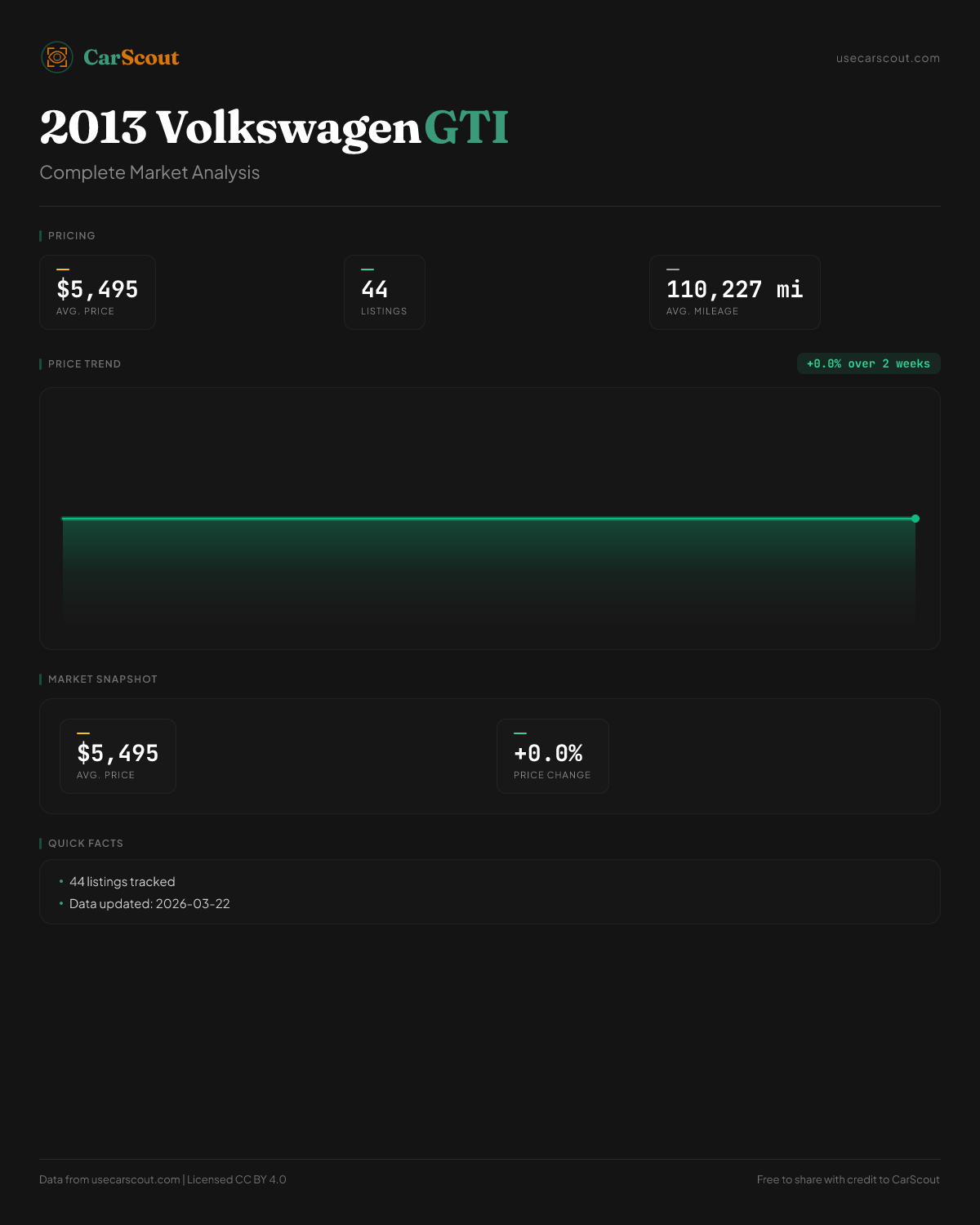 CarScout

usecarscout.com

2013 Volkswagen GTI

Complete Market Analysis

PRICING

$5,495
AVG. PRICE

44
LISTINGS

110,227 mi
AVG. MILEAGE

PRICE TREND

+0.0% over 2 weeks

MARKET SNAPSHOT

$5,495
AVG. PRICE

+0.0%
PRICE CHANGE

QUICK FACTS

• 44 listings tracked
• Data updated: 2026-03-22

Data from usecarscout.com | Licensed CC BY 4.0

Free to share with credit to CarScout