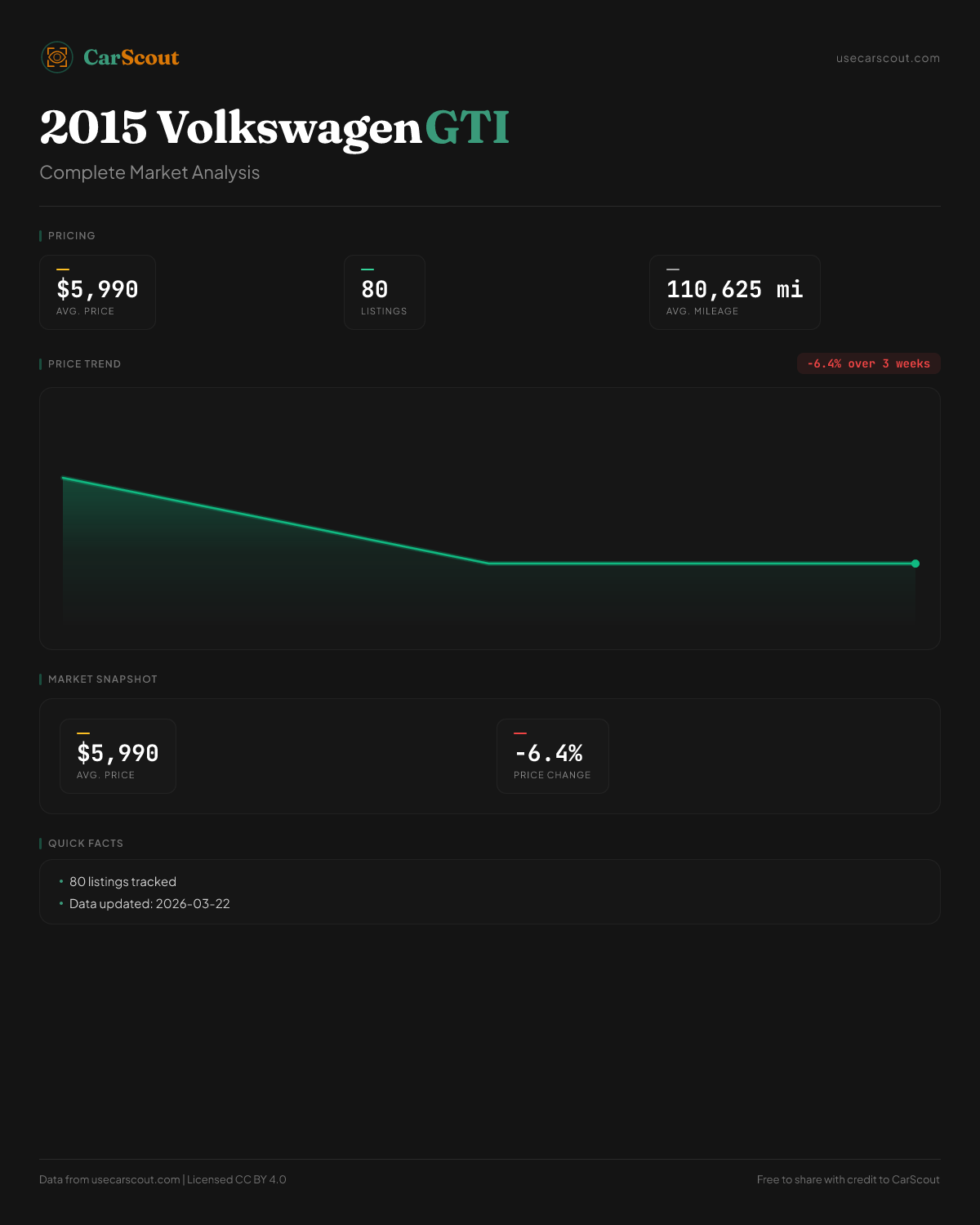 CarScout

usecarscout.com

2015 Volkswagen GTI

Complete Market Analysis

PRICING

$5,990
AVG. PRICE

80
LISTINGS

110,625 mi
AVG. MILEAGE

PRICE TREND

-6.4% over 3 weeks

MARKET SNAPSHOT

$5,990
AVG. PRICE

-6.4%
PRICE CHANGE

QUICK FACTS

• 80 listings tracked
• Data updated: 2026-03-22

Data from usecarscout.com | Licensed CC BY 4.0

Free to share with credit to CarScout