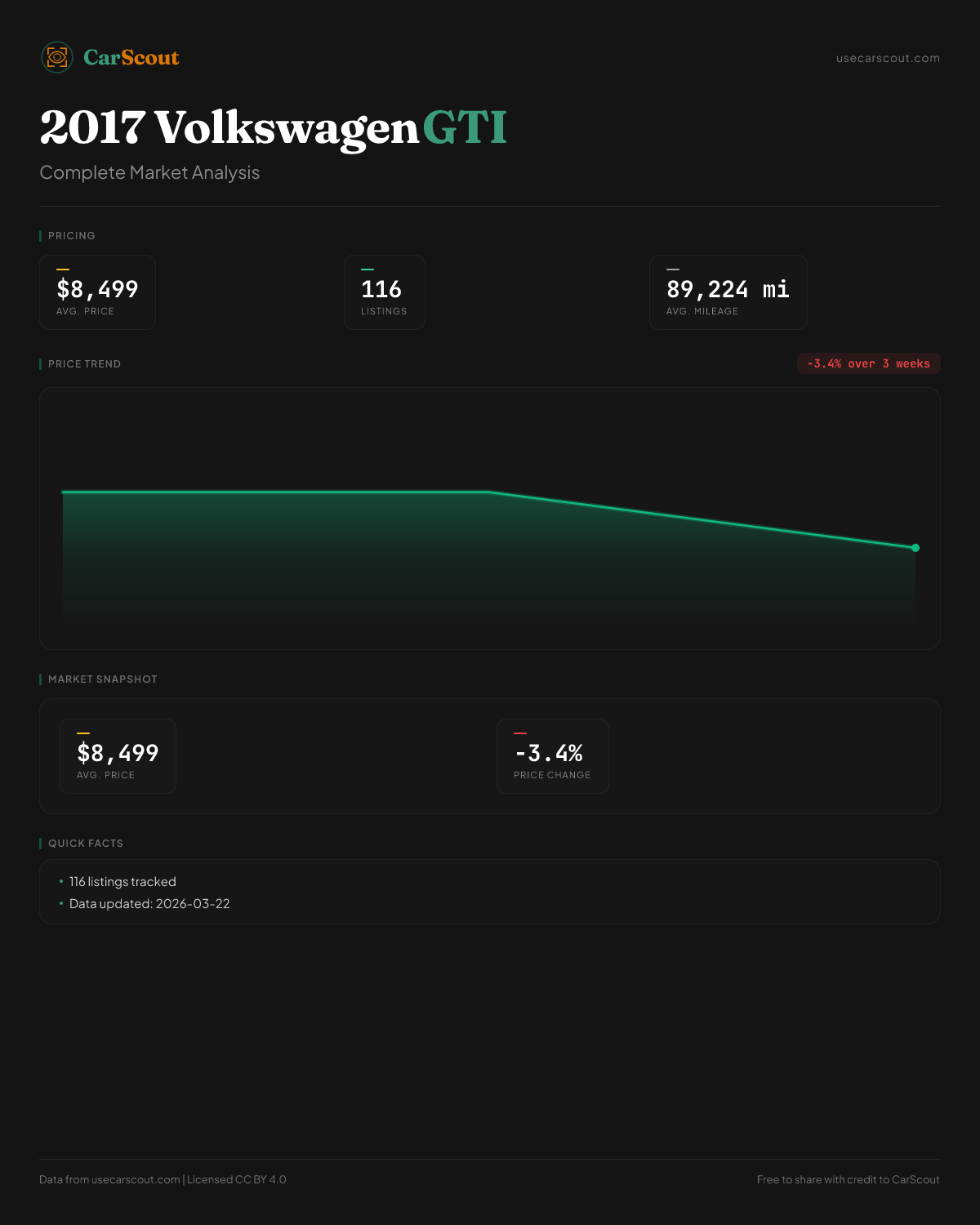 CarScout

usecarscout.com

2017 Volkswagen GTI

Complete Market Analysis

PRICING

$8,499
AVG. PRICE

116
LISTINGS

89,224 mi
AVG. MILEAGE

PRICE TREND

-3.4% over 3 weeks

MARKET SNAPSHOT

$8,499
AVG. PRICE

-3.4%
PRICE CHANGE

QUICK FACTS

• 116 listings tracked
• Data updated: 2026-03-22

Data from usecarscout.com | Licensed CC BY 4.0

Free to share with credit to CarScout