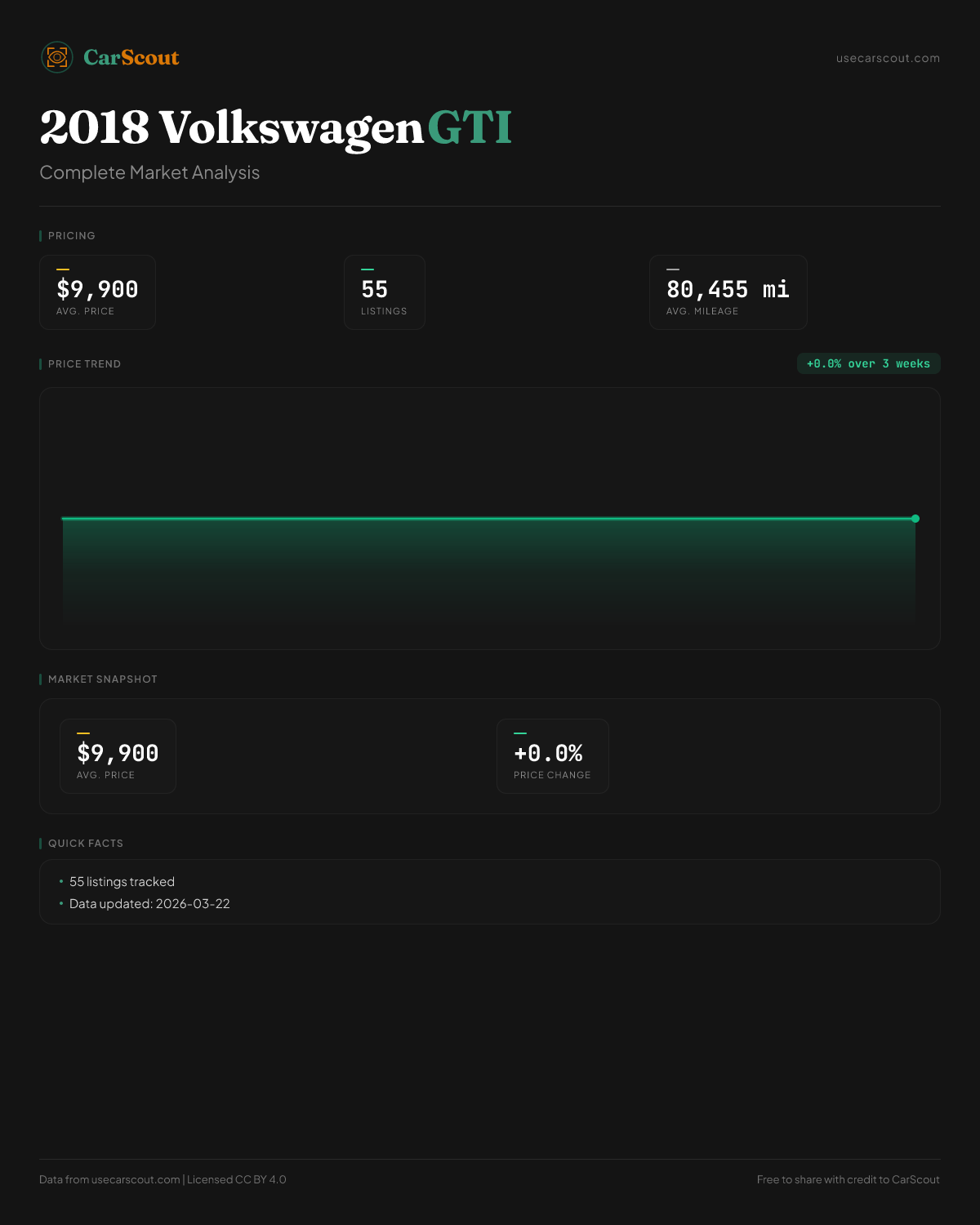 CarScout

usecarscout.com

2018 Volkswagen GTI

Complete Market Analysis

PRICING

$9,900
AVG. PRICE

55
LISTINGS

80,455 mi
AVG. MILEAGE

PRICE TREND

+0.0% over 3 weeks

MARKET SNAPSHOT

$9,900
AVG. PRICE

+0.0%
PRICE CHANGE

QUICK FACTS

• 55 listings tracked
• Data updated: 2026-03-22

Data from usecarscout.com | Licensed CC BY 4.0

Free to share with credit to CarScout