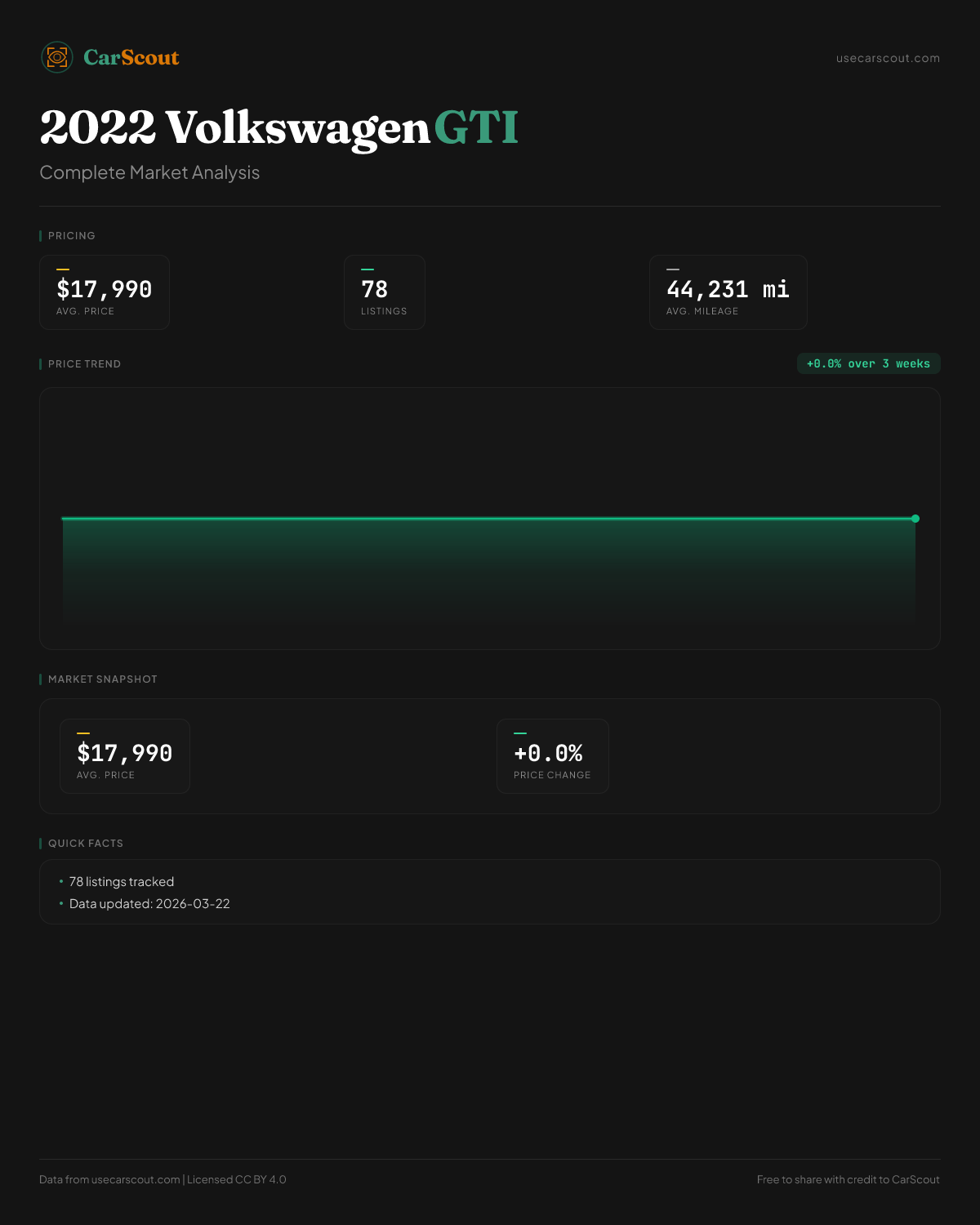 CarScout

usecarscout.com

2022 Volkswagen GTI

Complete Market Analysis

PRICING

$17,990
AVG. PRICE

78
LISTINGS

44,231 mi
AVG. MILEAGE

PRICE TREND

+0.0% over 3 weeks

MARKET SNAPSHOT

$17,990
AVG. PRICE

+0.0%
PRICE CHANGE

QUICK FACTS

• 78 listings tracked
• Data updated: 2026-03-22

Data from usecarscout.com | Licensed CC BY 4.0

Free to share with credit to CarScout