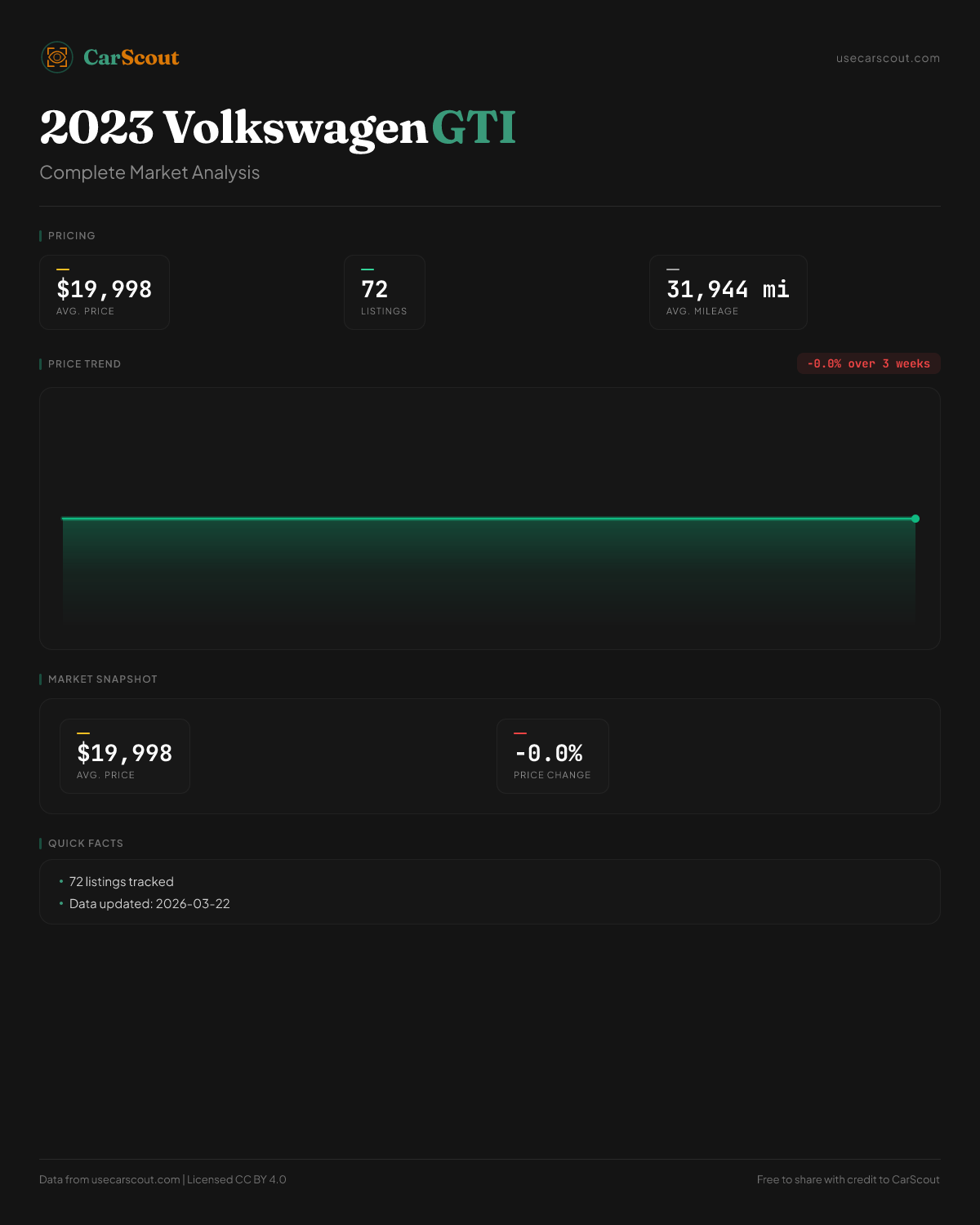 CarScout

usecarscout.com

2023 Volkswagen GTI

Complete Market Analysis

PRICING

$19,998
AVG. PRICE

72
LISTINGS

31,944 mi
AVG. MILEAGE

PRICE TREND

-0.0% over 3 weeks

MARKET SNAPSHOT

$19,998
AVG. PRICE

-0.0%
PRICE CHANGE

QUICK FACTS

• 72 listings tracked
• Data updated: 2026-03-22

Data from usecarscout.com | Licensed CC BY 4.0

Free to share with credit to CarScout