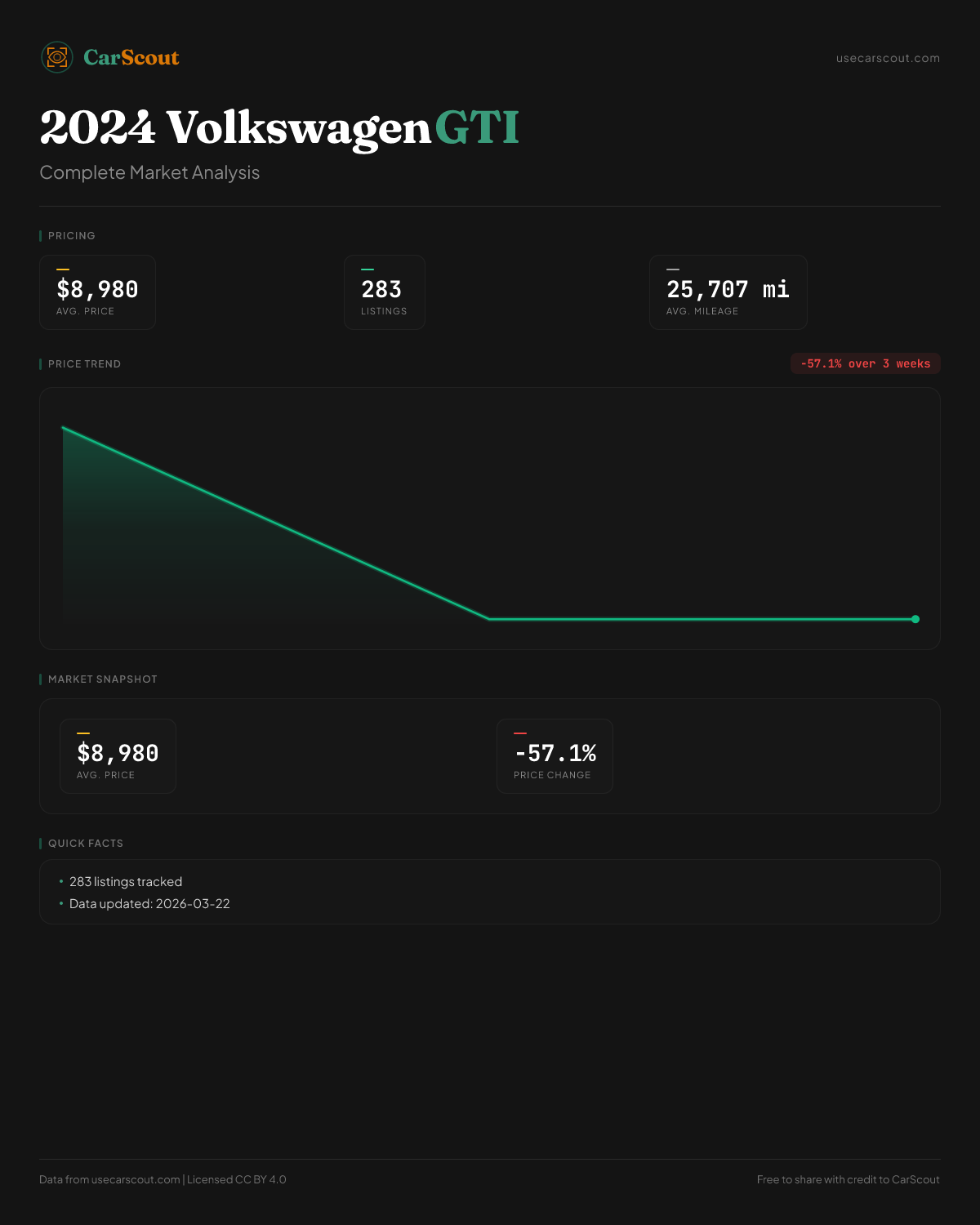 CarScout

usecarscout.com

2024 Volkswagen GTI

Complete Market Analysis

PRICING

$8,980
AVG. PRICE

283
LISTINGS

25,707 mi
AVG. MILEAGE

PRICE TREND

-57.1% over 3 weeks

MARKET SNAPSHOT

$8,980
AVG. PRICE

-57.1%
PRICE CHANGE

QUICK FACTS

• 283 listings tracked
• Data updated: 2026-03-22

Data from usecarscout.com | Licensed CC BY 4.0

Free to share with credit to CarScout