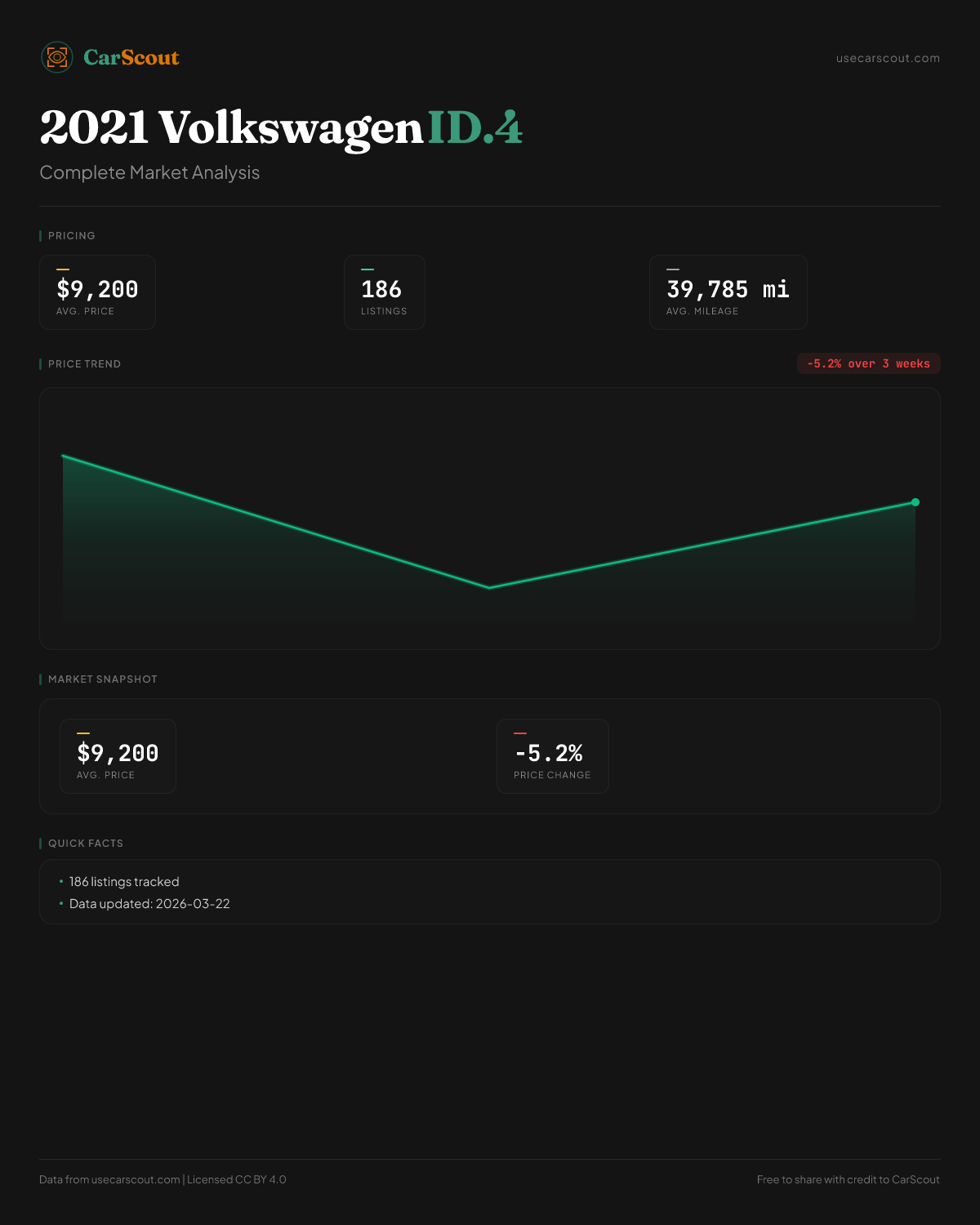 CarScout

usecarscout.com

2021 Volkswagen ID.4

Complete Market Analysis

PRICING

$9,200
AVG. PRICE

186
LISTINGS

39,785 mi
AVG. MILEAGE

PRICE TREND

-5.2% over 3 weeks

MARKET SNAPSHOT

$9,200
AVG. PRICE

-5.2%
PRICE CHANGE

QUICK FACTS

• 186 listings tracked
• Data updated: 2026-03-22

Data from usecarscout.com | Licensed CC BY 4.0

Free to share with credit to CarScout