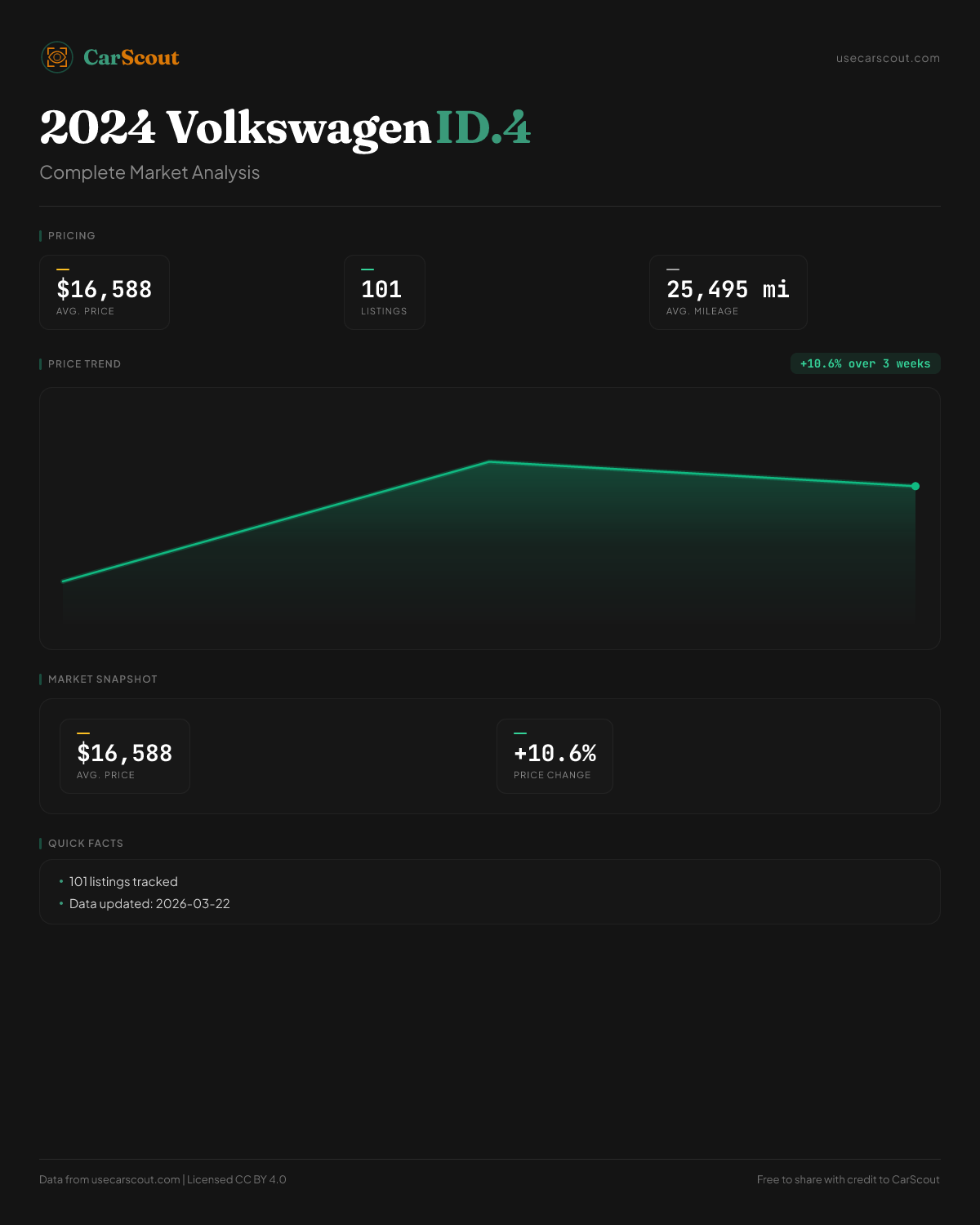 CarScout

usecarscout.com

2024 Volkswagen ID.4

Complete Market Analysis

PRICING

$16,588
AVG. PRICE

101
LISTINGS

25,495 mi
AVG. MILEAGE

PRICE TREND

+10.6% over 3 weeks

MARKET SNAPSHOT

$16,588
AVG. PRICE

+10.6%
PRICE CHANGE

QUICK FACTS

• 101 listings tracked
• Data updated: 2026-03-22

Data from usecarscout.com | Licensed CC BY 4.0

Free to share with credit to CarScout