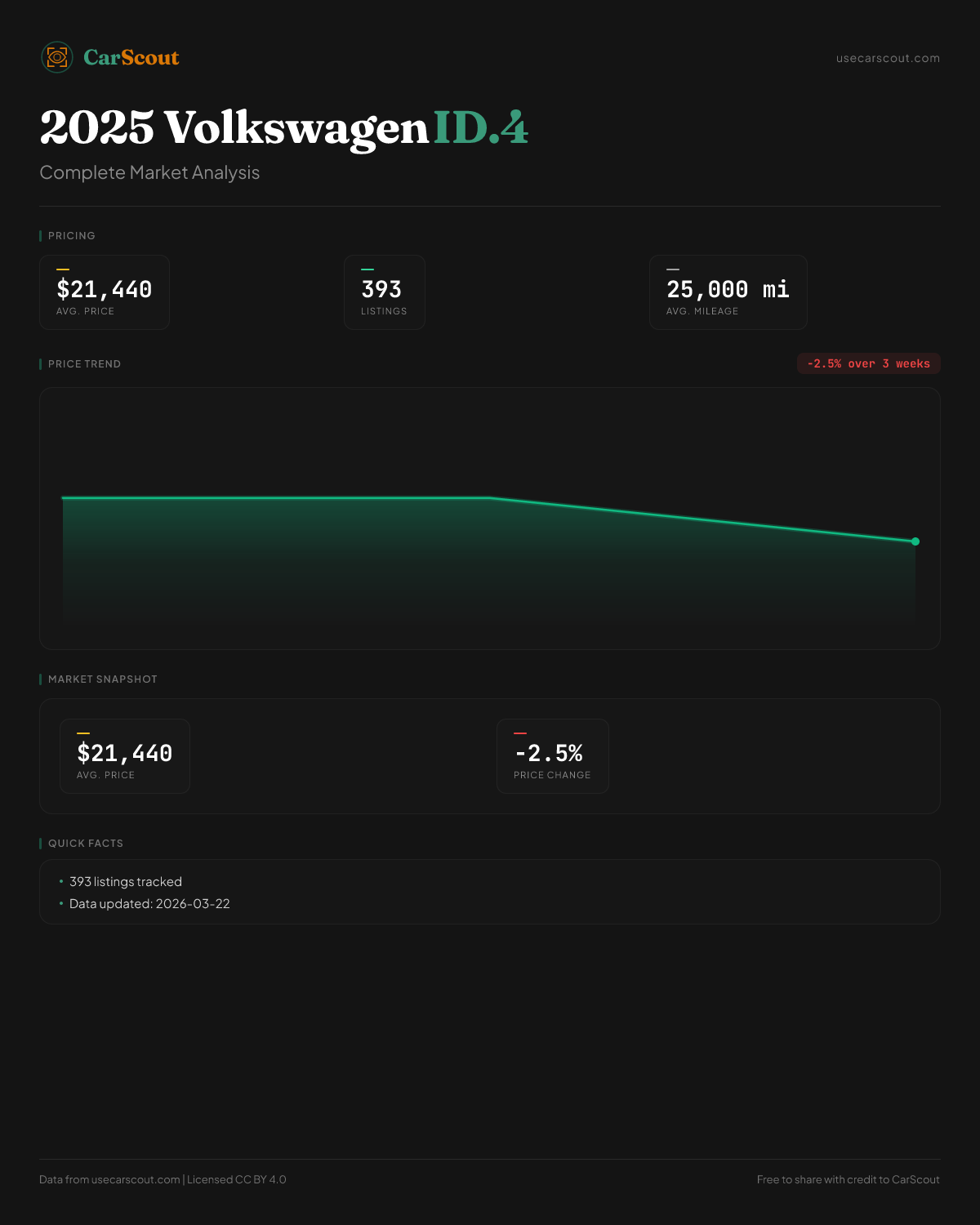 CarScout

usecarscout.com

2025 Volkswagen ID.4

Complete Market Analysis

PRICING

$21,440
AVG. PRICE

393
LISTINGS

25,000 mi
AVG. MILEAGE

PRICE TREND

-2.5% over 3 weeks

MARKET SNAPSHOT

$21,440
AVG. PRICE

-2.5%
PRICE CHANGE

QUICK FACTS

• 393 listings tracked
• Data updated: 2026-03-22

Data from usecarscout.com | Licensed CC BY 4.0

Free to share with credit to CarScout