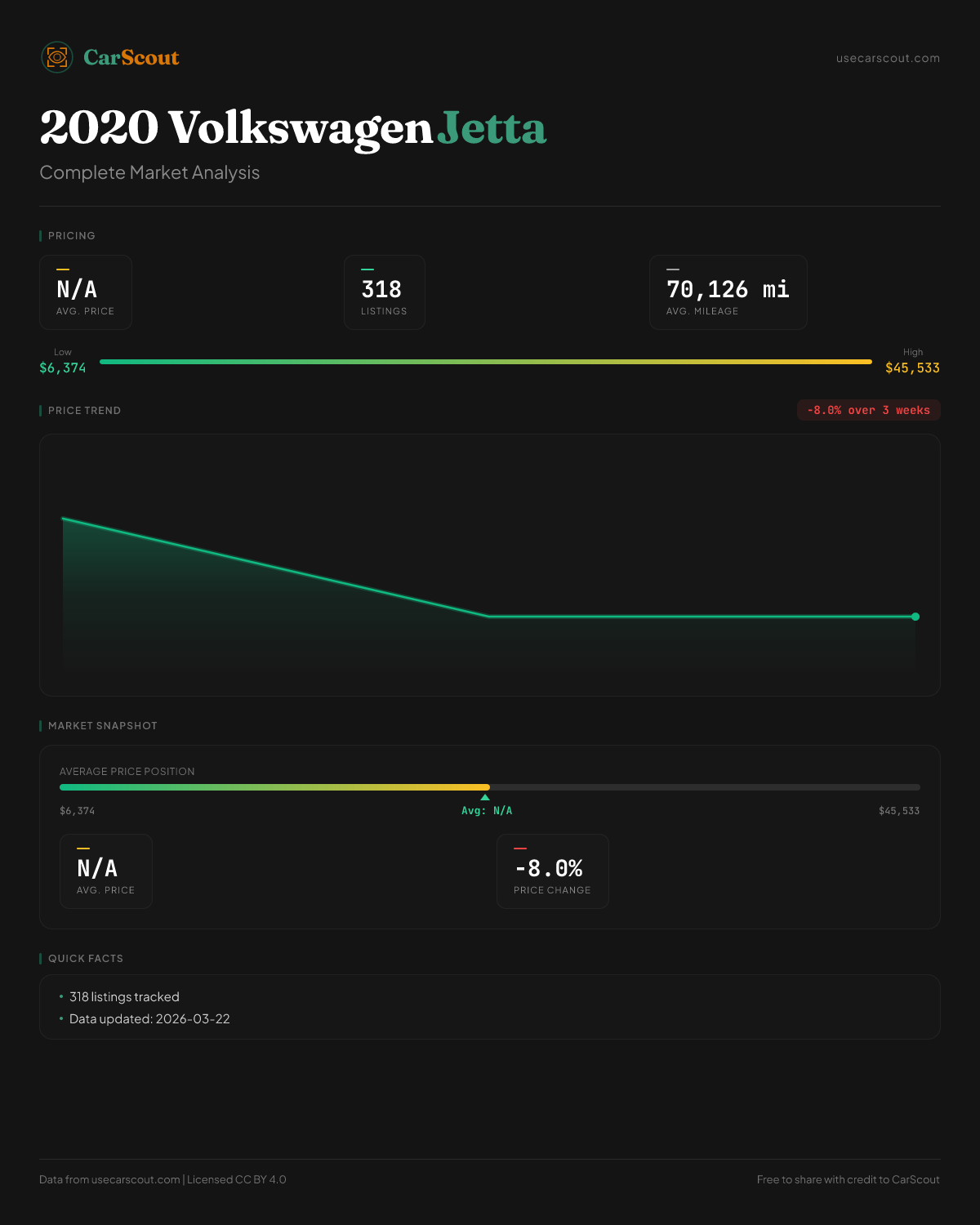 CarScout

usecarscout.com

2020 Volkswagen Jetta

Complete Market Analysis

PRICING

N/A
AVG. PRICE

318
LISTINGS

70,126 mi
AVG. MILEAGE

Low
$6,374

High
$45,533

PRICE TREND

-8.0% over 3 weeks

MARKET SNAPSHOT

AVERAGE PRICE POSITION

$6,374

Avg: N/A

$45,533

N/A
AVG. PRICE

-8.0%
PRICE CHANGE

QUICK FACTS

• 318 listings tracked
• Data updated: 2026-03-22

Data from usecarscout.com | Licensed CC BY 4.0

Free to share with credit to CarScout