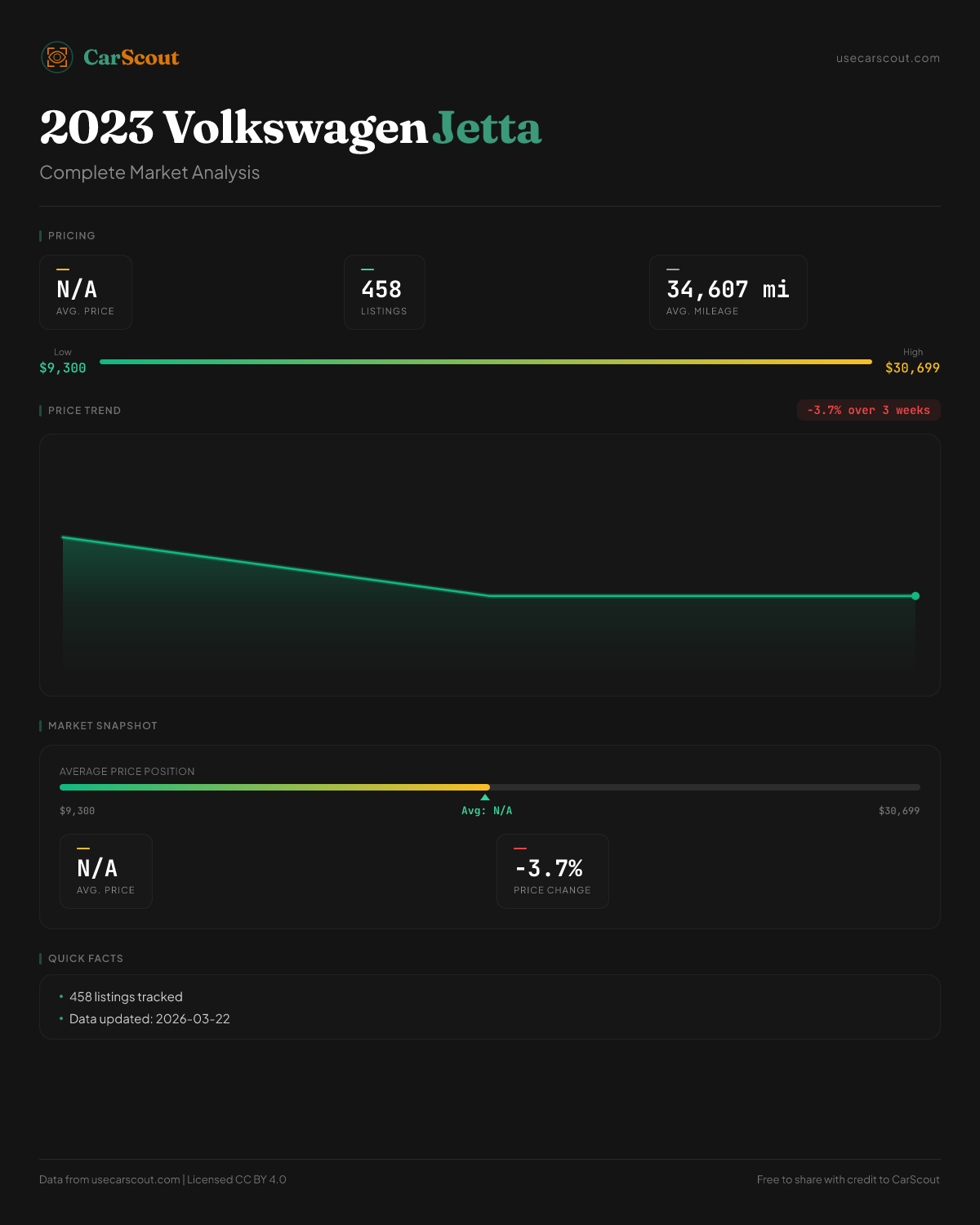 CarScout

usecarscout.com

2023 Volkswagen Jetta

Complete Market Analysis

PRICING

N/A
AVG. PRICE

458
LISTINGS

34,607 mi
AVG. MILEAGE

Low
$9,300

High
$30,699

PRICE TREND

-3.7% over 3 weeks

MARKET SNAPSHOT

AVERAGE PRICE POSITION

$9,300

Avg: N/A

$30,699

N/A
AVG. PRICE

-3.7%
PRICE CHANGE

QUICK FACTS

• 458 listings tracked
• Data updated: 2026-03-22

Data from usecarscout.com | Licensed CC BY 4.0

Free to share with credit to CarScout