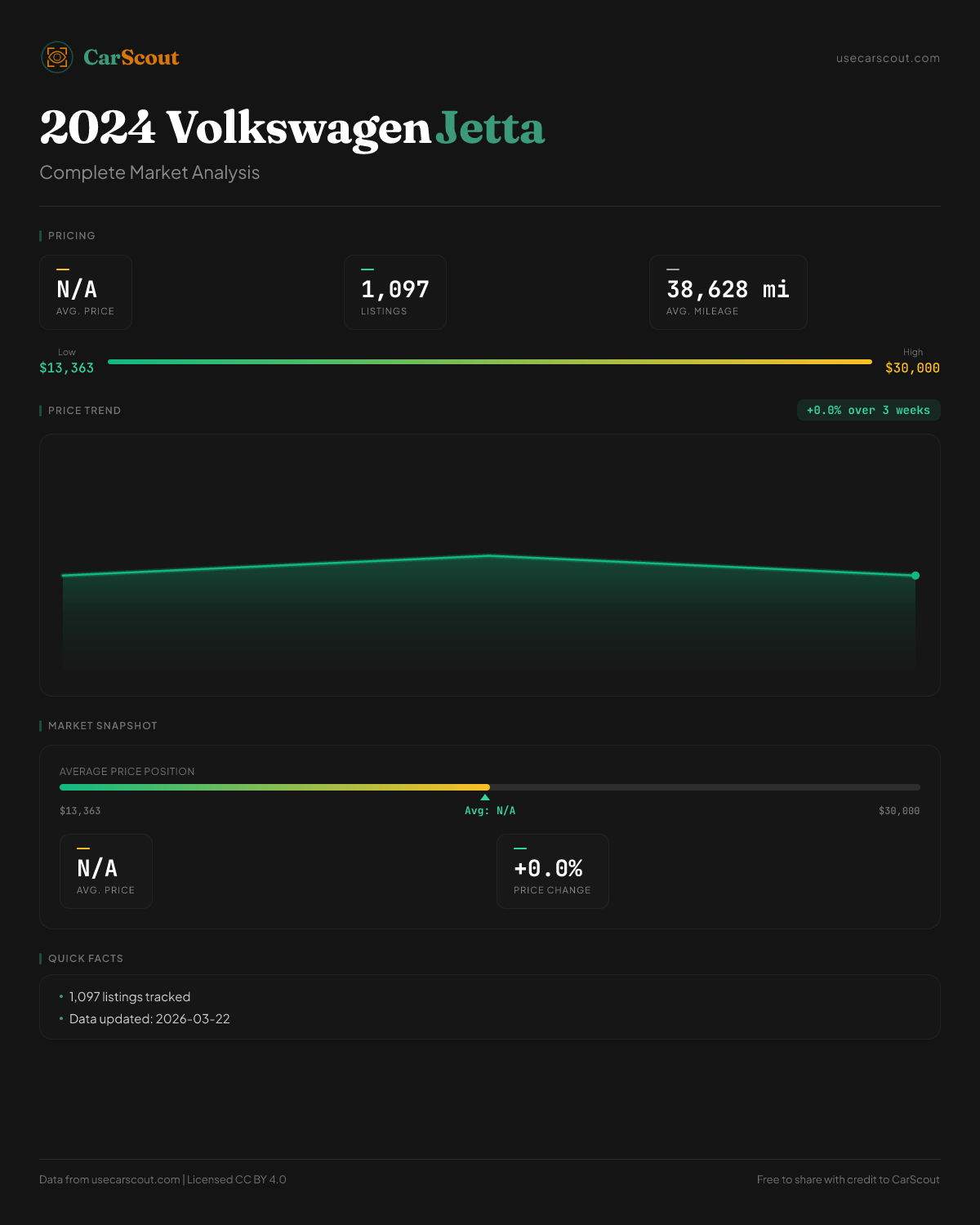 CarScout

usecarscout.com

2024 Volkswagen Jetta

Complete Market Analysis

PRICING

N/A
AVG. PRICE

1,097
LISTINGS

38,628 mi
AVG. MILEAGE

Low
$13,363

High
$30,000

PRICE TREND

+0.0% over 3 weeks

MARKET SNAPSHOT

AVERAGE PRICE POSITION

$13,363

Avg: N/A

$30,000

N/A
AVG. PRICE

+0.0%
PRICE CHANGE

QUICK FACTS

• 1,097 listings tracked
• Data updated: 2026-03-22

Data from usecarscout.com | Licensed CC BY 4.0

Free to share with credit to CarScout