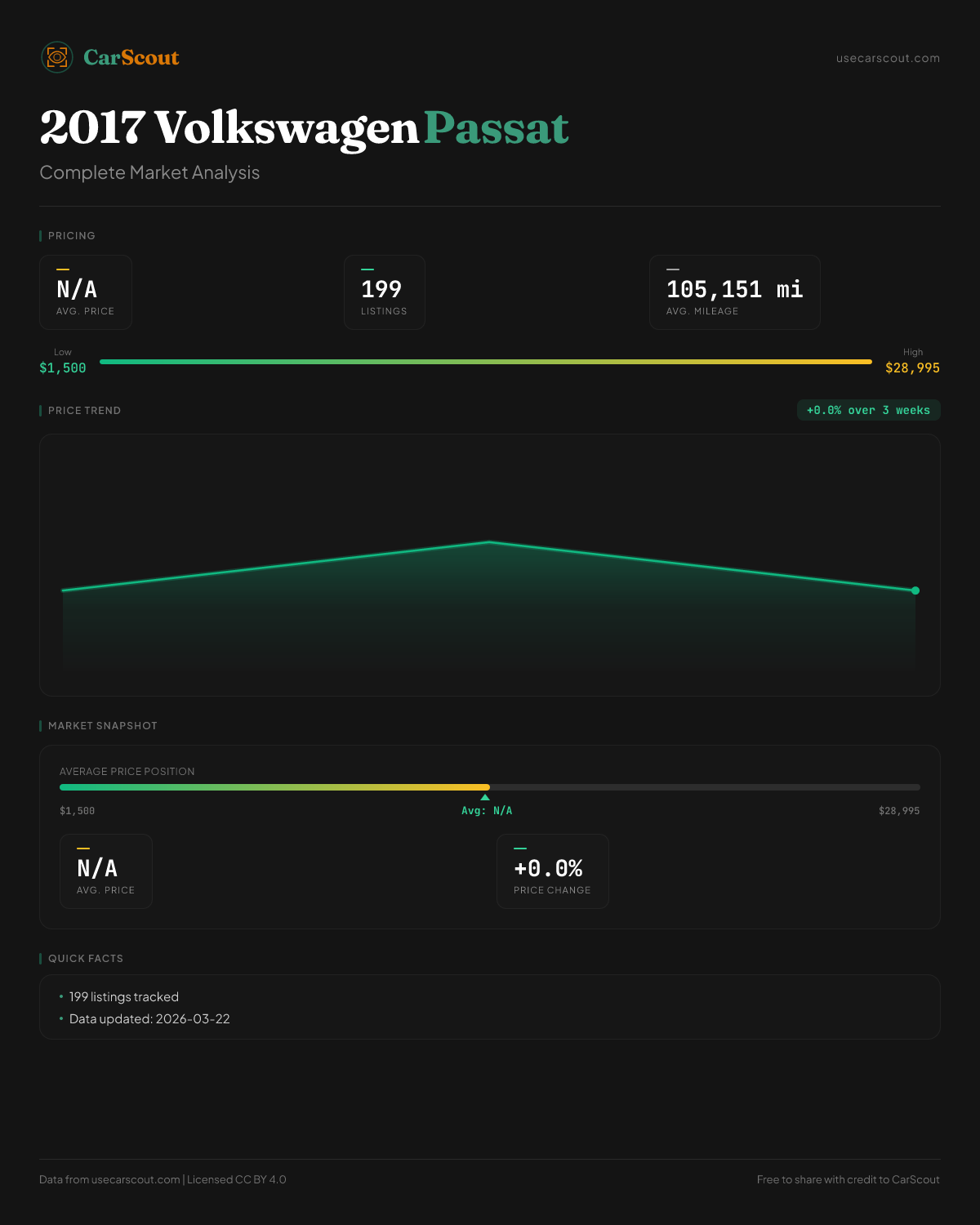 CarScout

usecarscout.com

2017 Volkswagen Passat

Complete Market Analysis

PRICING

N/A
AVG. PRICE

199
LISTINGS

105,151 mi
AVG. MILEAGE

Low
$1,500

High
$28,995

PRICE TREND

+0.0% over 3 weeks

MARKET SNAPSHOT

AVERAGE PRICE POSITION

$1,500

Avg: N/A

$28,995

N/A
AVG. PRICE

+0.0%
PRICE CHANGE

QUICK FACTS

• 199 listings tracked
• Data updated: 2026-03-22

Data from usecarscout.com | Licensed CC BY 4.0

Free to share with credit to CarScout