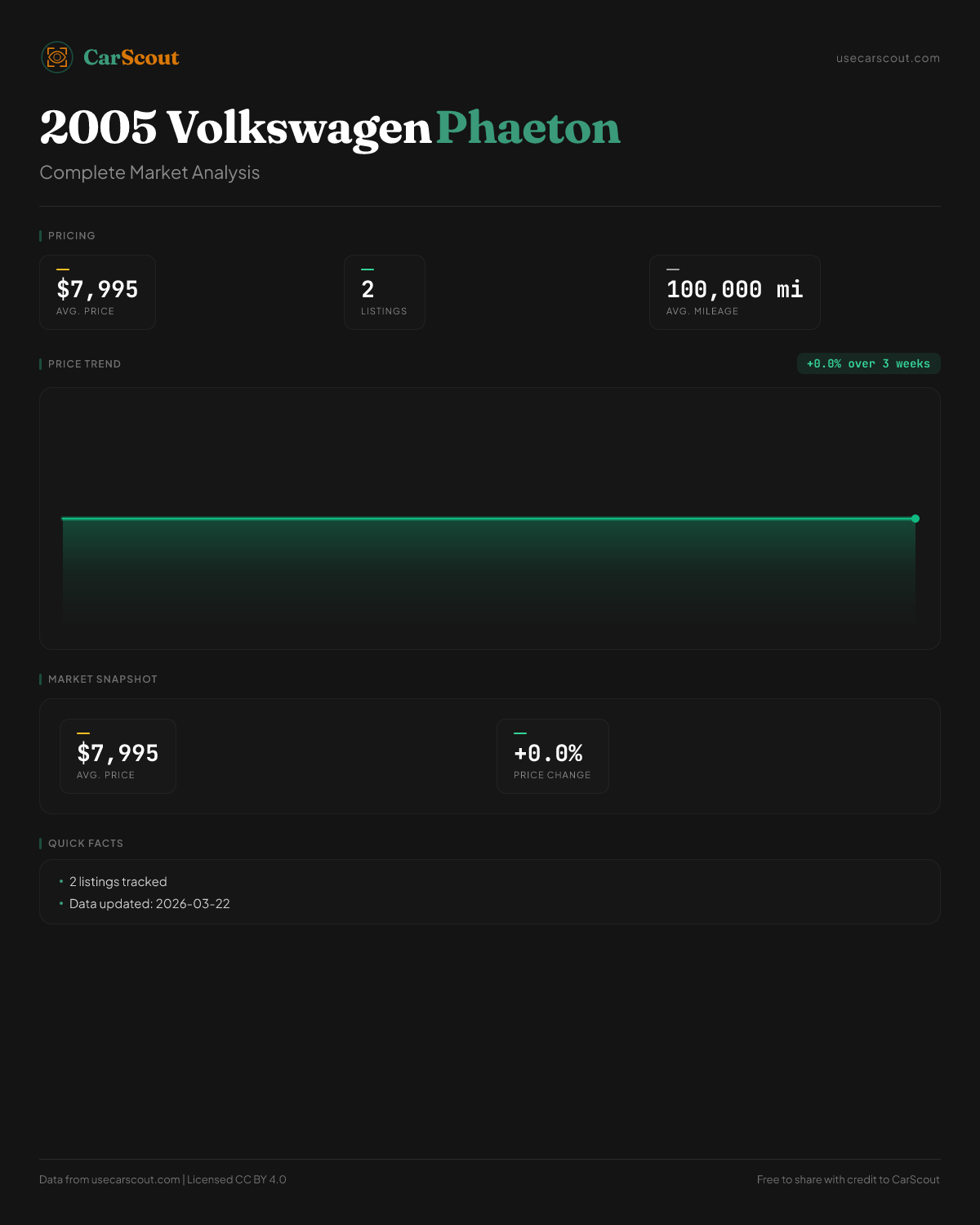 CarScout

usecarscout.com

2005 Volkswagen Phaeton

Complete Market Analysis

PRICING

$7,995
AVG. PRICE

2
LISTINGS

100,000 mi
AVG. MILEAGE

PRICE TREND

+0.0% over 3 weeks

MARKET SNAPSHOT

$7,995
AVG. PRICE

+0.0%
PRICE CHANGE

QUICK FACTS

• 2 listings tracked
• Data updated: 2026-03-22

Data from usecarscout.com | Licensed CC BY 4.0

Free to share with credit to CarScout