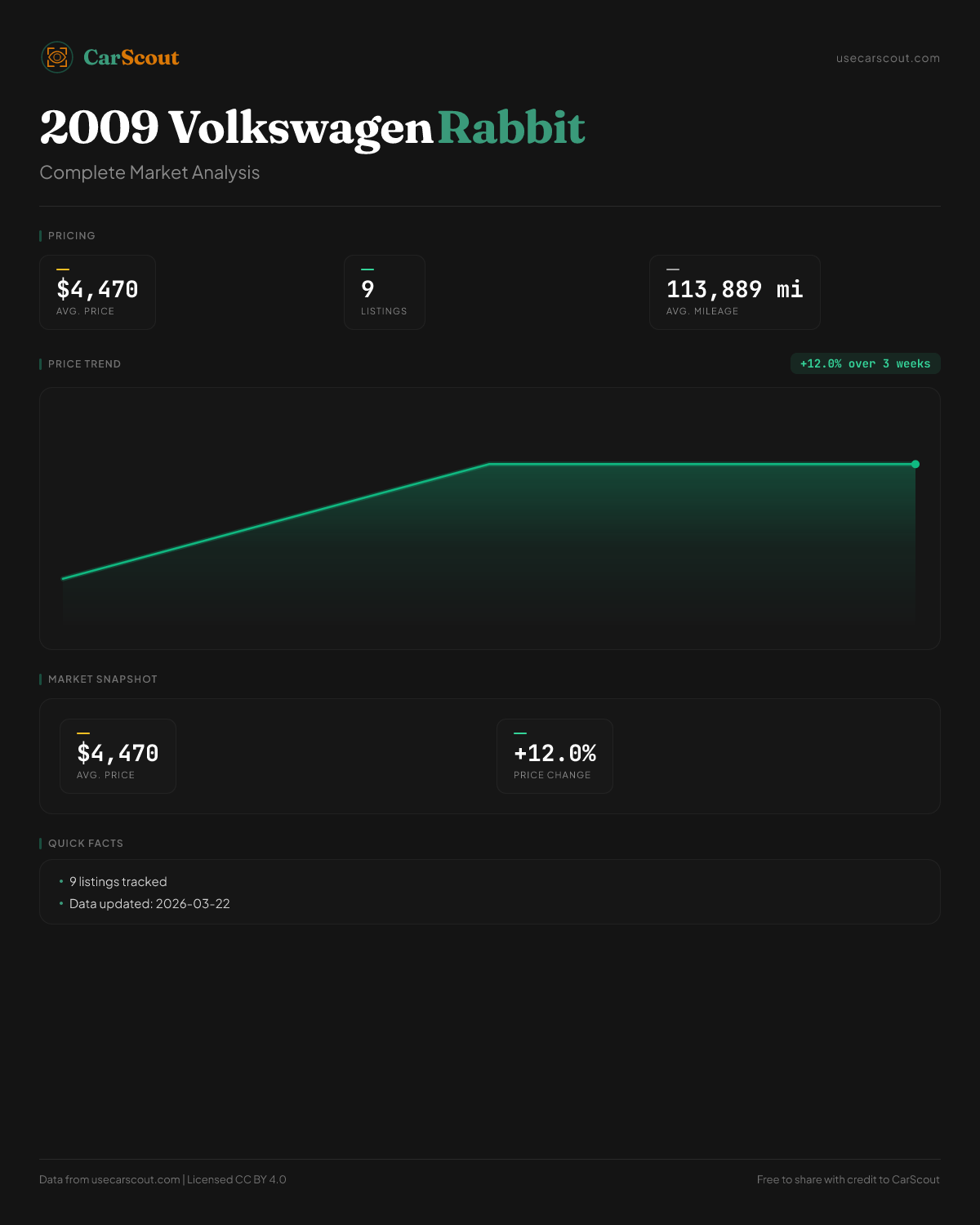 CarScout

usecarscout.com

2009 Volkswagen Rabbit

Complete Market Analysis

PRICING

$4,470
AVG. PRICE

9
LISTINGS

113,889 mi
AVG. MILEAGE

PRICE TREND

+12.0% over 3 weeks

MARKET SNAPSHOT

$4,470
AVG. PRICE

+12.0%
PRICE CHANGE

QUICK FACTS

• 9 listings tracked
• Data updated: 2026-03-22

Data from usecarscout.com | Licensed CC BY 4.0

Free to share with credit to CarScout