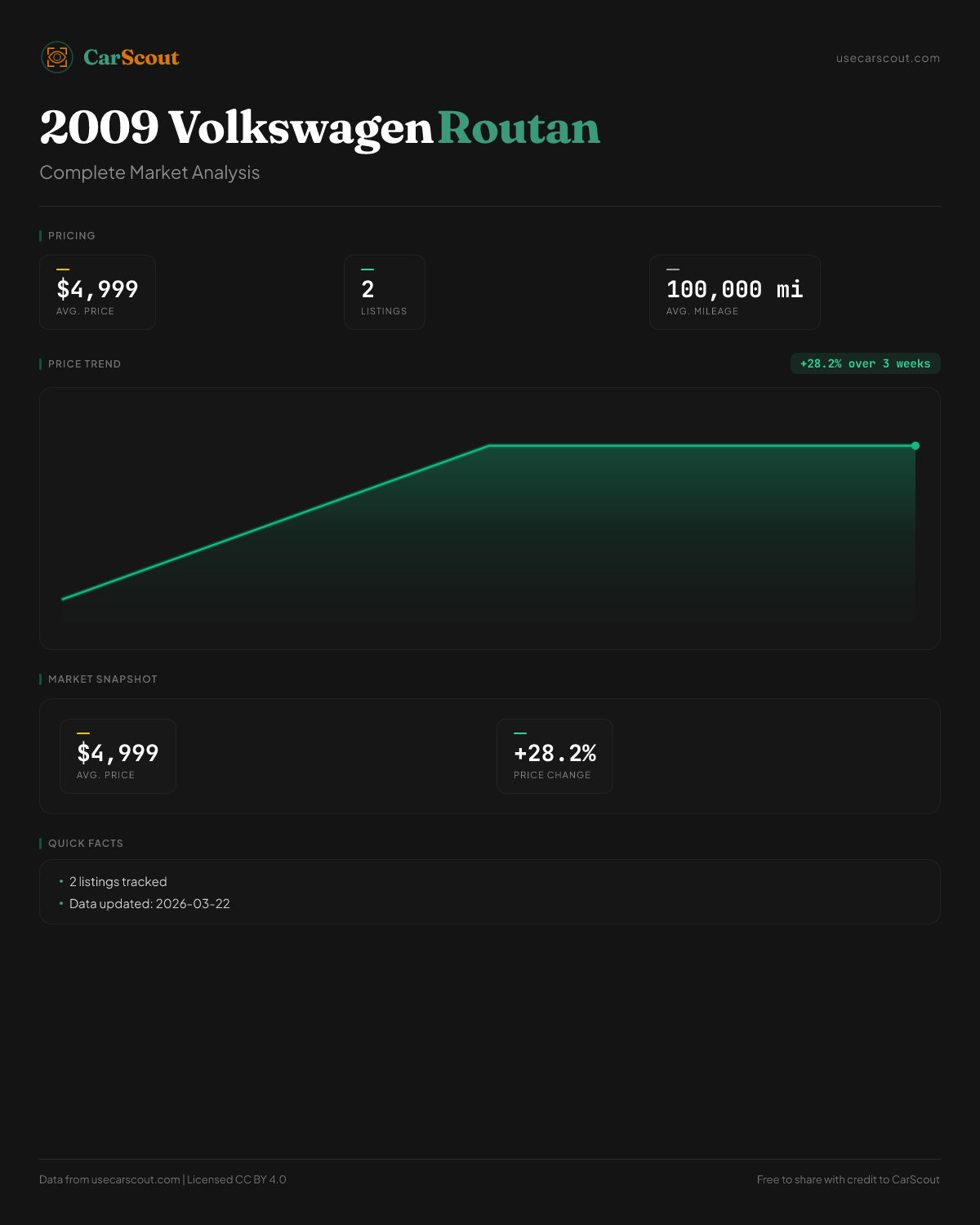 CarScout

usecarscout.com

2009 Volkswagen Routan

Complete Market Analysis

PRICING

$4,999
AVG. PRICE

2
LISTINGS

100,000 mi
AVG. MILEAGE

PRICE TREND

+28.2% over 3 weeks

MARKET SNAPSHOT

$4,999
AVG. PRICE

+28.2%
PRICE CHANGE

QUICK FACTS

• 2 listings tracked
• Data updated: 2026-03-22

Data from usecarscout.com | Licensed CC BY 4.0

Free to share with credit to CarScout