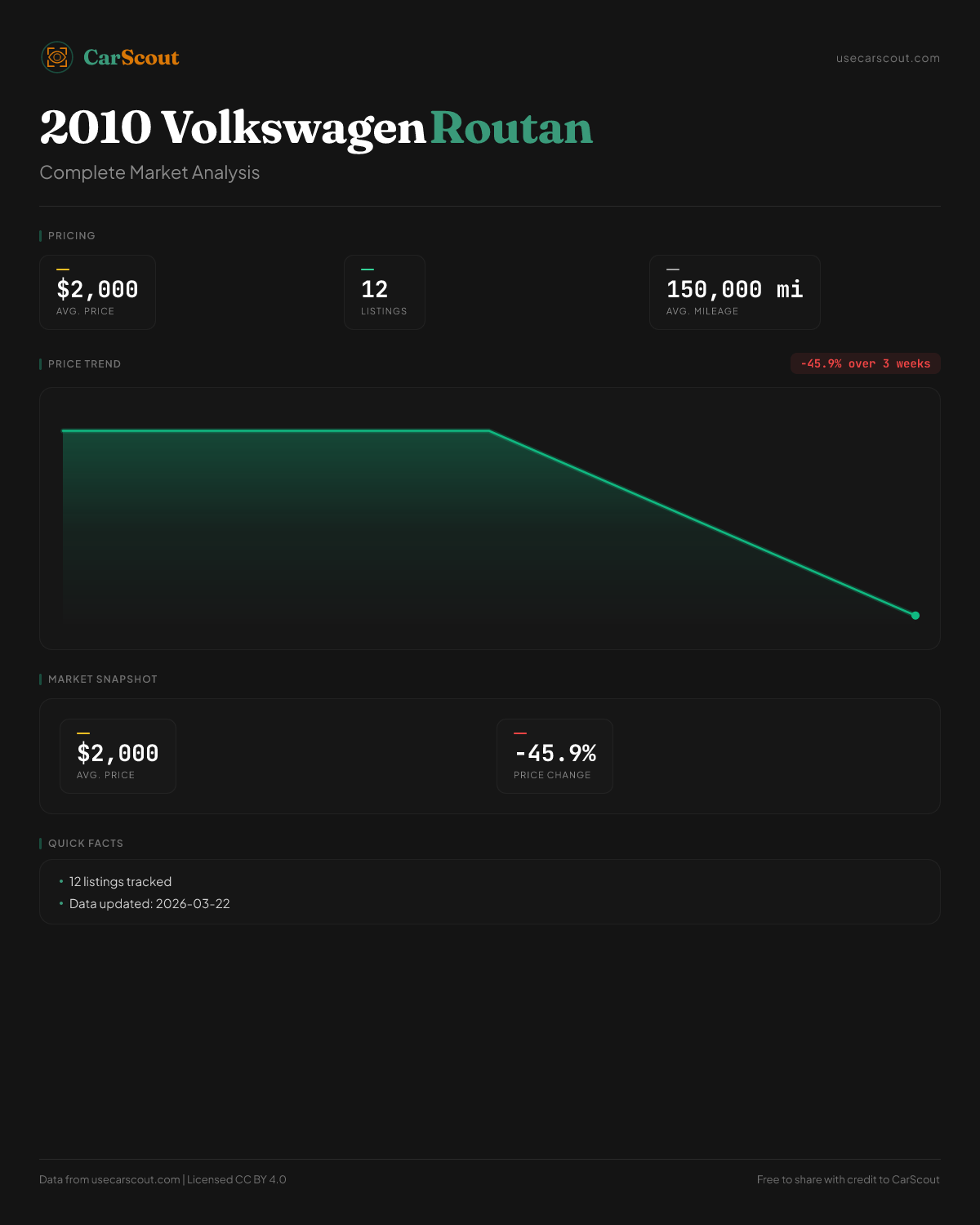 CarScout

usecarscout.com

2010 Volkswagen Routan

Complete Market Analysis

PRICING

$2,000
AVG. PRICE

12
LISTINGS

150,000 mi
AVG. MILEAGE

PRICE TREND

-45.9% over 3 weeks

MARKET SNAPSHOT

$2,000
AVG. PRICE

-45.9%
PRICE CHANGE

QUICK FACTS

• 12 listings tracked
• Data updated: 2026-03-22

Data from usecarscout.com | Licensed CC BY 4.0

Free to share with credit to CarScout