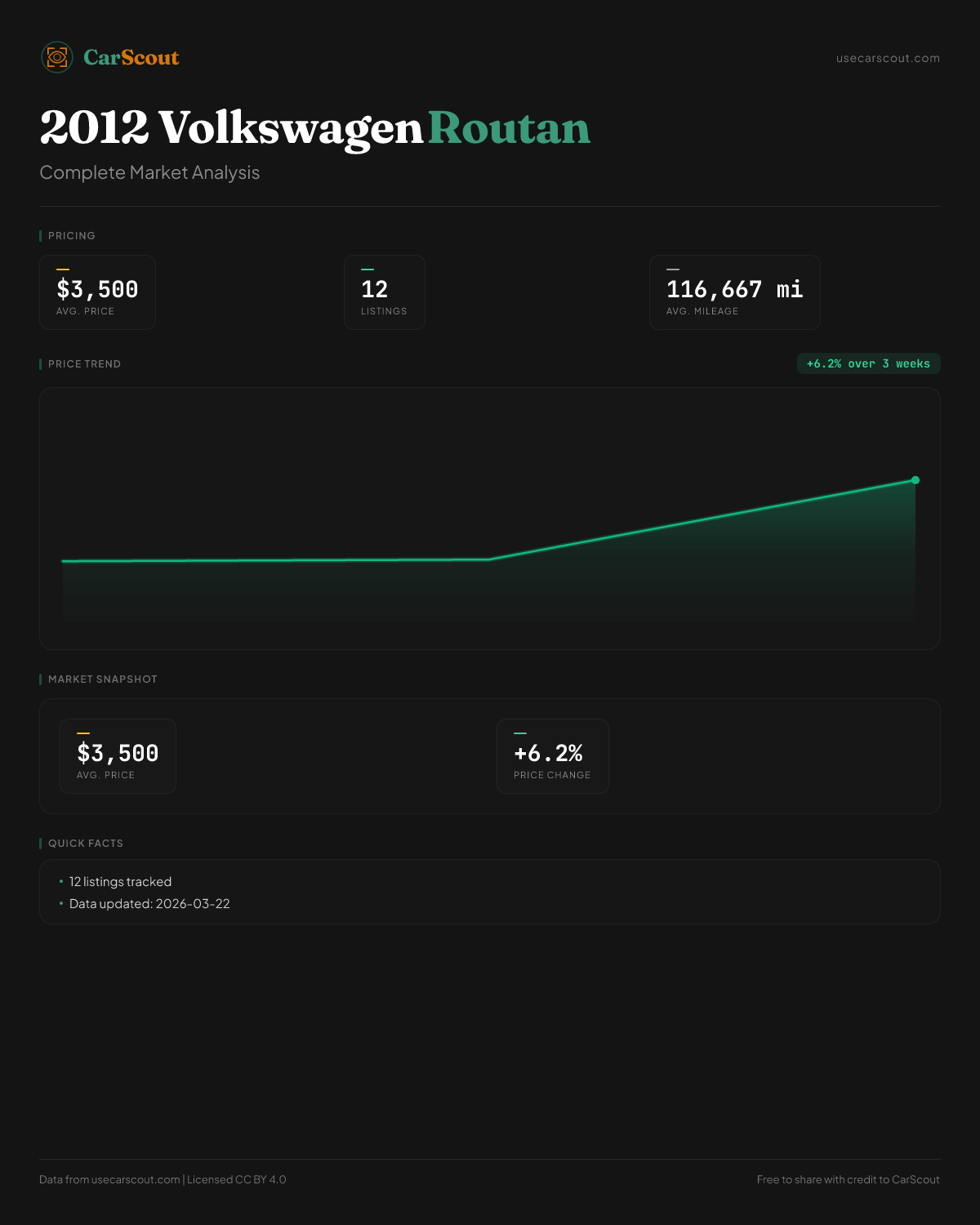 CarScout

usecarscout.com

2012 Volkswagen Routan

Complete Market Analysis

PRICING

$3,500
AVG. PRICE

12
LISTINGS

116,667 mi
AVG. MILEAGE

PRICE TREND

+6.2% over 3 weeks

MARKET SNAPSHOT

$3,500
AVG. PRICE

+6.2%
PRICE CHANGE

QUICK FACTS

• 12 listings tracked
• Data updated: 2026-03-22

Data from usecarscout.com | Licensed CC BY 4.0

Free to share with credit to CarScout