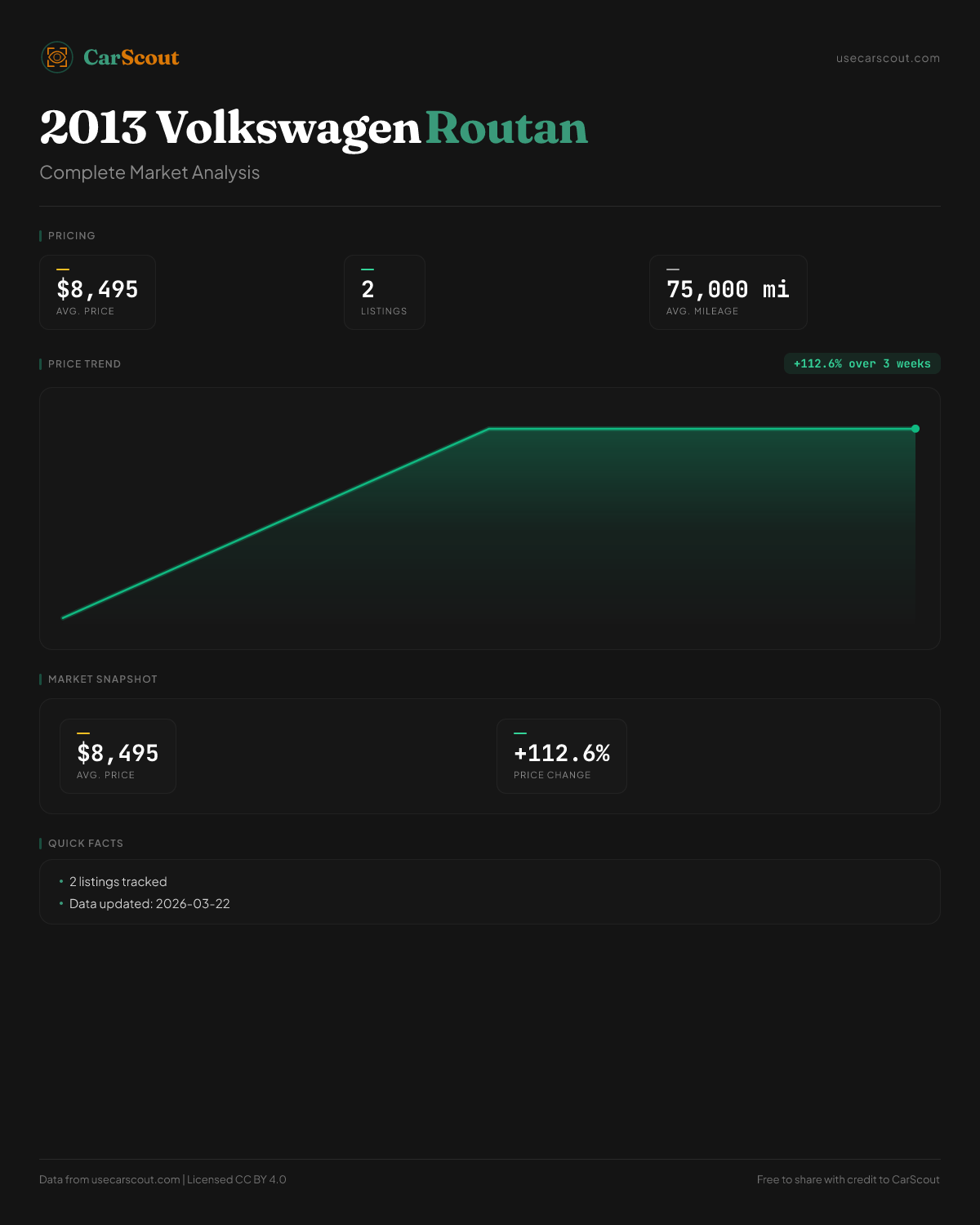 CarScout

usecarscout.com

2013 Volkswagen Routan

Complete Market Analysis

PRICING

$8,495
AVG. PRICE

2
LISTINGS

75,000 mi
AVG. MILEAGE

PRICE TREND

+112.6% over 3 weeks

MARKET SNAPSHOT

$8,495
AVG. PRICE

+112.6%
PRICE CHANGE

QUICK FACTS

• 2 listings tracked
• Data updated: 2026-03-22

Data from usecarscout.com | Licensed CC BY 4.0

Free to share with credit to CarScout