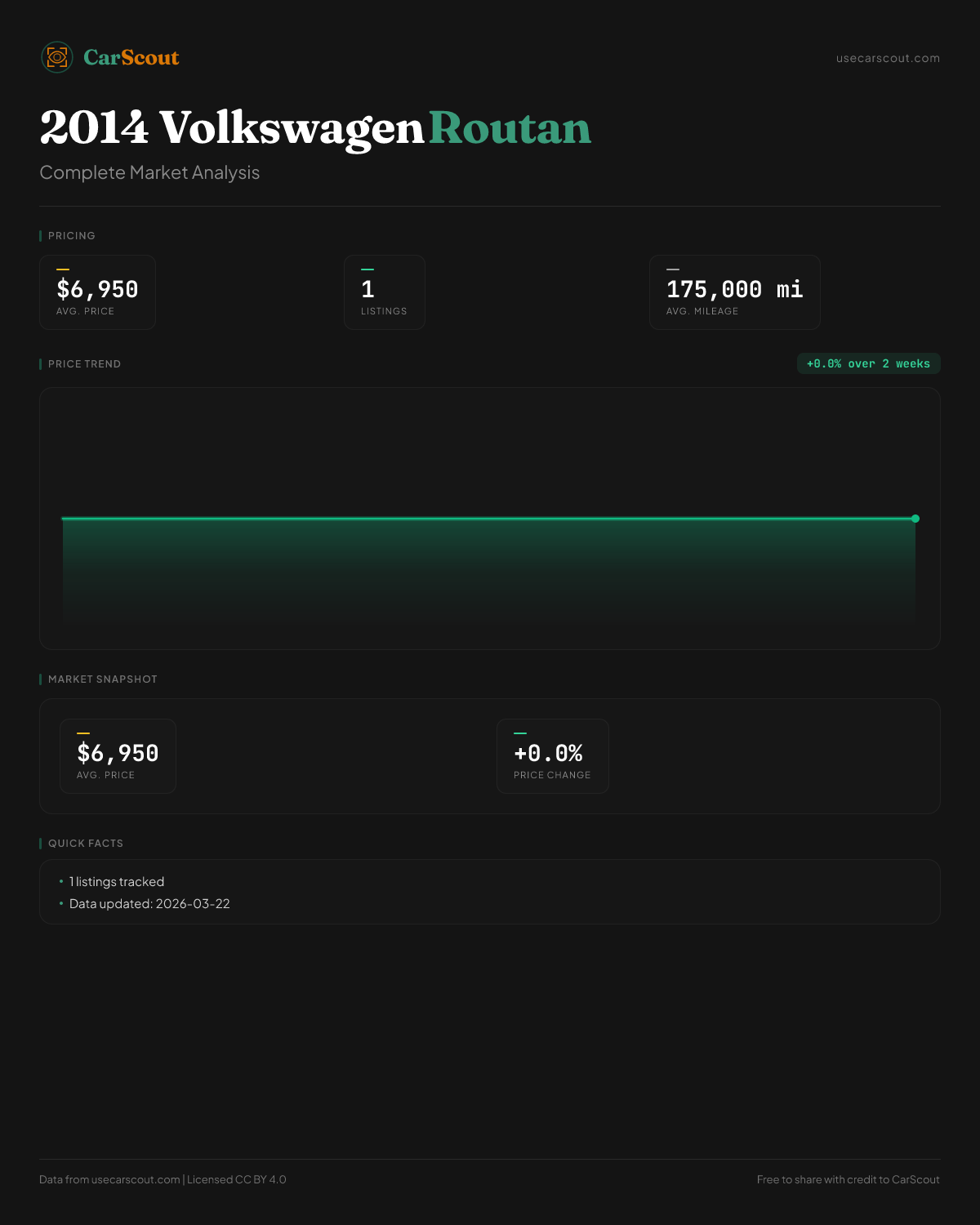 CarScout

usecarscout.com

2014 Volkswagen Routan

Complete Market Analysis

PRICING

$6,950
AVG. PRICE

1
LISTINGS

175,000 mi
AVG. MILEAGE

PRICE TREND

+0.0% over 2 weeks

MARKET SNAPSHOT

$6,950
AVG. PRICE

+0.0%
PRICE CHANGE

QUICK FACTS

• 1 listings tracked
• Data updated: 2026-03-22

Data from usecarscout.com | Licensed CC BY 4.0

Free to share with credit to CarScout