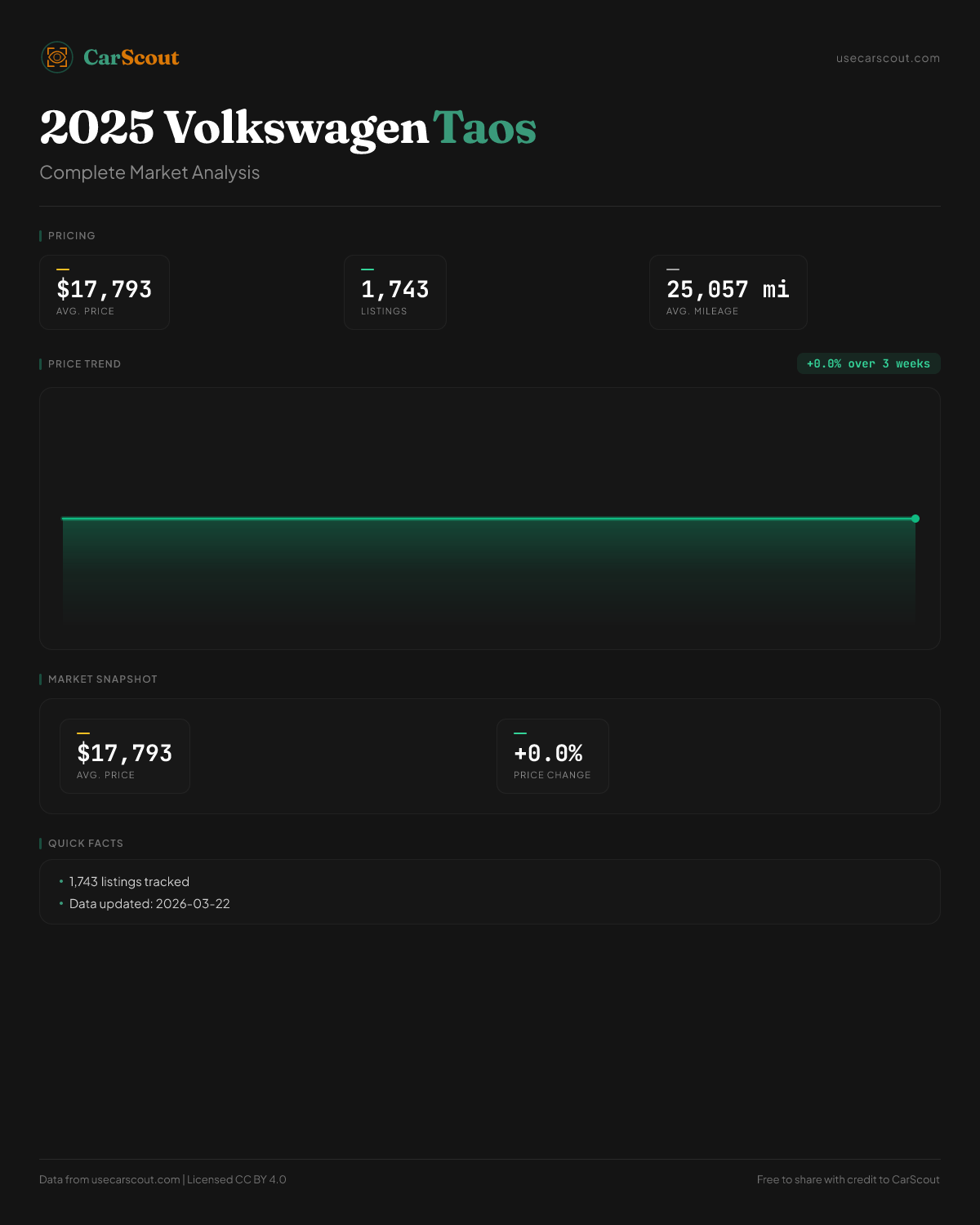 CarScout

usecarscout.com

2025 Volkswagen Taos

Complete Market Analysis

PRICING

$17,793
AVG. PRICE

1,743
LISTINGS

25,057 mi
AVG. MILEAGE

PRICE TREND

+0.0% over 3 weeks

MARKET SNAPSHOT

$17,793
AVG. PRICE

+0.0%
PRICE CHANGE

QUICK FACTS

• 1,743 listings tracked
• Data updated: 2026-03-22

Data from usecarscout.com | Licensed CC BY 4.0

Free to share with credit to CarScout