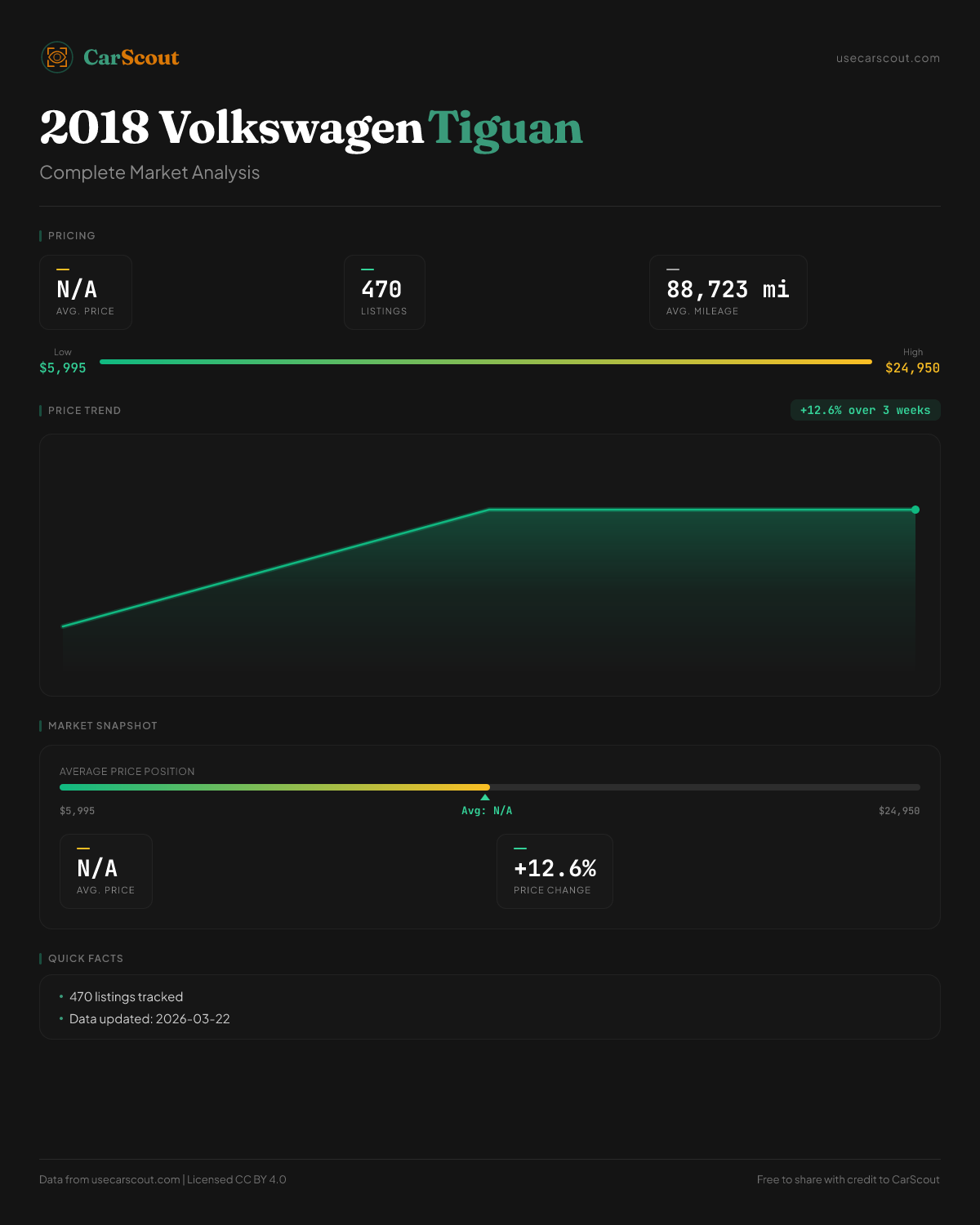 CarScout

usecarscout.com

2018 Volkswagen Tiguan

Complete Market Analysis

PRICING

N/A
AVG. PRICE

470
LISTINGS

88,723 mi
AVG. MILEAGE

Low
$5,995

High
$24,950

PRICE TREND

+12.6% over 3 weeks

MARKET SNAPSHOT

AVERAGE PRICE POSITION

$5,995

Avg: N/A

$24,950

N/A
AVG. PRICE

+12.6%
PRICE CHANGE

QUICK FACTS

• 470 listings tracked
• Data updated: 2026-03-22

Data from usecarscout.com | Licensed CC BY 4.0

Free to share with credit to CarScout