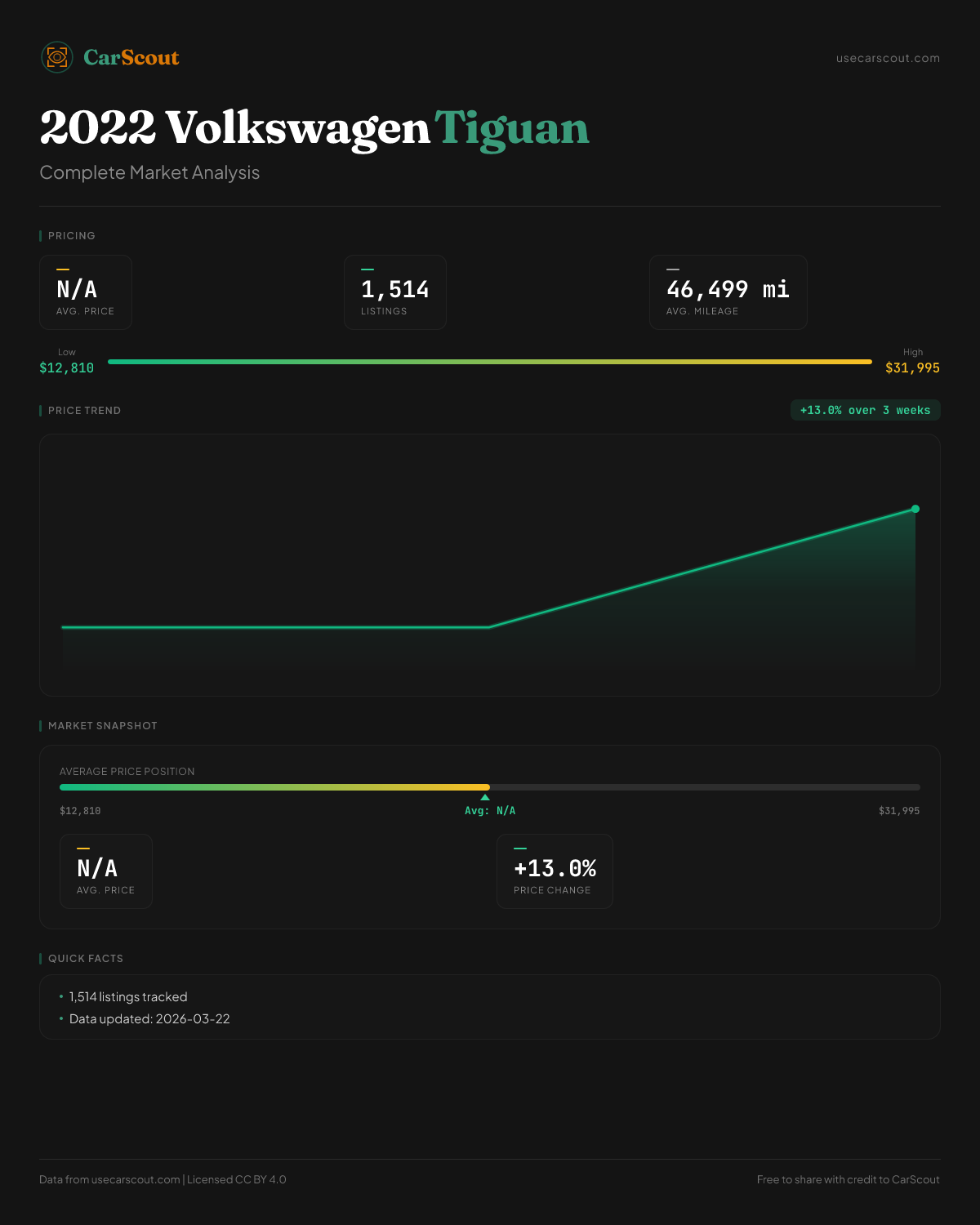 CarScout

usecarscout.com

2022 Volkswagen Tiguan

Complete Market Analysis

PRICING

N/A
AVG. PRICE

1,514
LISTINGS

46,499 mi
AVG. MILEAGE

Low
$12,810

High
$31,995

PRICE TREND

+13.0% over 3 weeks

MARKET SNAPSHOT

AVERAGE PRICE POSITION

$12,810

Avg: N/A

$31,995

N/A
AVG. PRICE

+13.0%
PRICE CHANGE

QUICK FACTS

• 1,514 listings tracked
• Data updated: 2026-03-22

Data from usecarscout.com | Licensed CC BY 4.0

Free to share with credit to CarScout