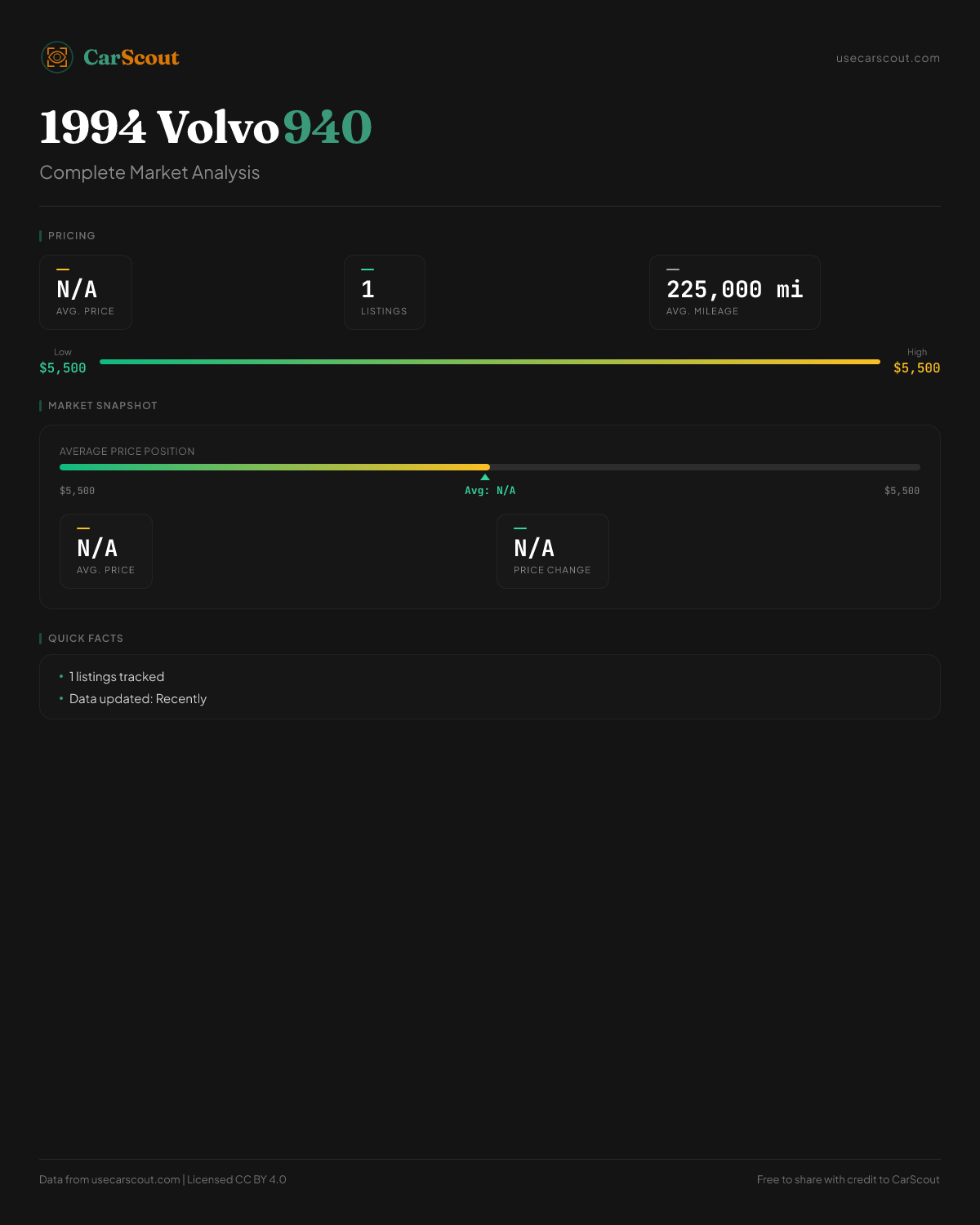 CarScout

usecarscout.com

1994 Volvo 940

Complete Market Analysis

PRICING

N/A
AVG. PRICE

1
LISTINGS

225,000 mi
AVG. MILEAGE

Low
$5,500

High
$5,500

MARKET SNAPSHOT

AVERAGE PRICE POSITION

$5,500

Avg: N/A

$5,500

N/A
AVG. PRICE

N/A
PRICE CHANGE

QUICK FACTS

• 1 listings tracked
• Data updated: Recently

Data from usecarscout.com | Licensed CC BY 4.0

Free to share with credit to CarScout