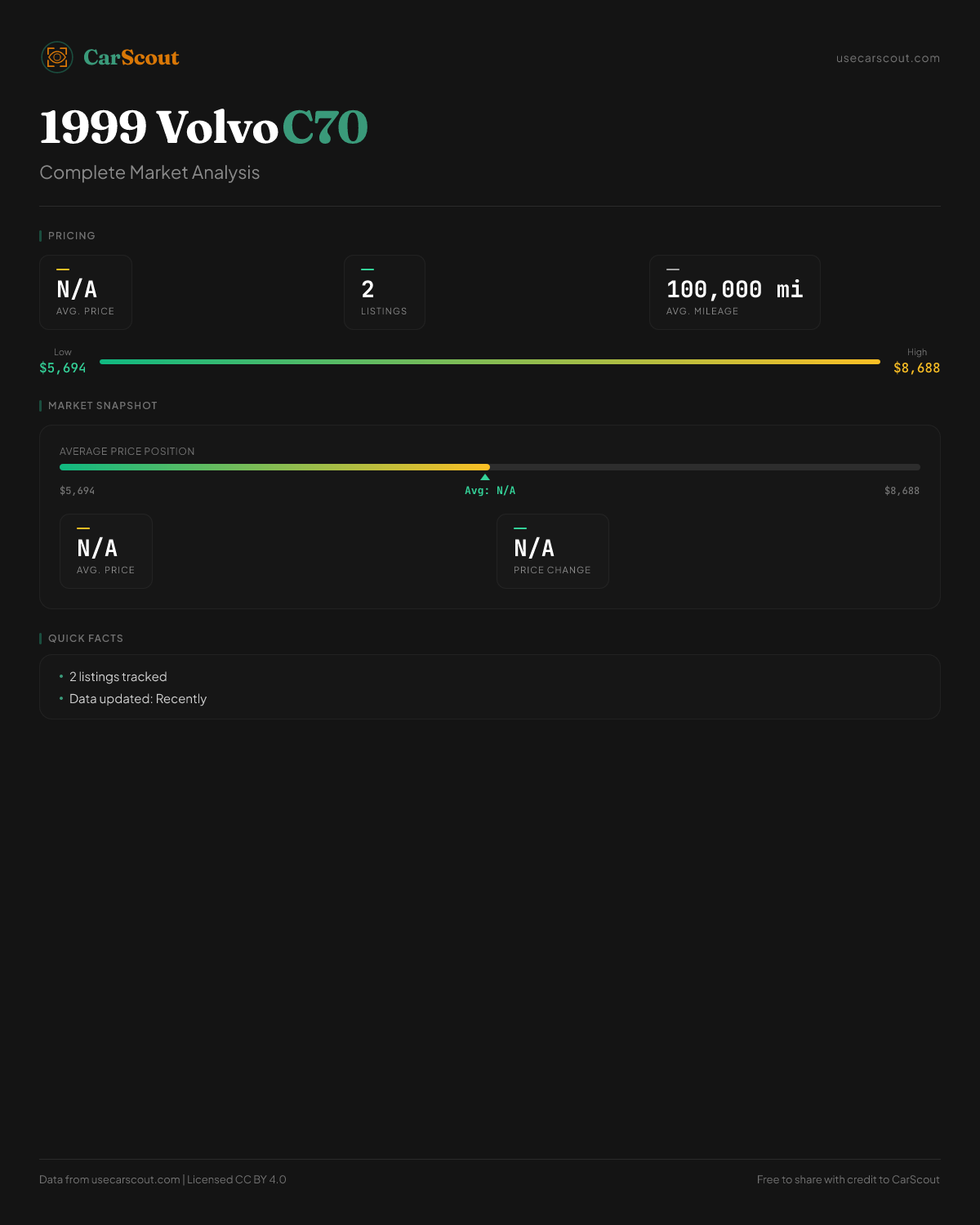 CarScout

usecarscout.com

1999 Volvo C70

Complete Market Analysis

PRICING

N/A
AVG. PRICE

2
LISTINGS

100,000 mi
AVG. MILEAGE

Low
$5,694

High
$8,688

MARKET SNAPSHOT

AVERAGE PRICE POSITION

$5,694

Avg: N/A

$8,688

N/A
AVG. PRICE

N/A
PRICE CHANGE

QUICK FACTS

• 2 listings tracked
• Data updated: Recently

Data from usecarscout.com | Licensed CC BY 4.0

Free to share with credit to CarScout