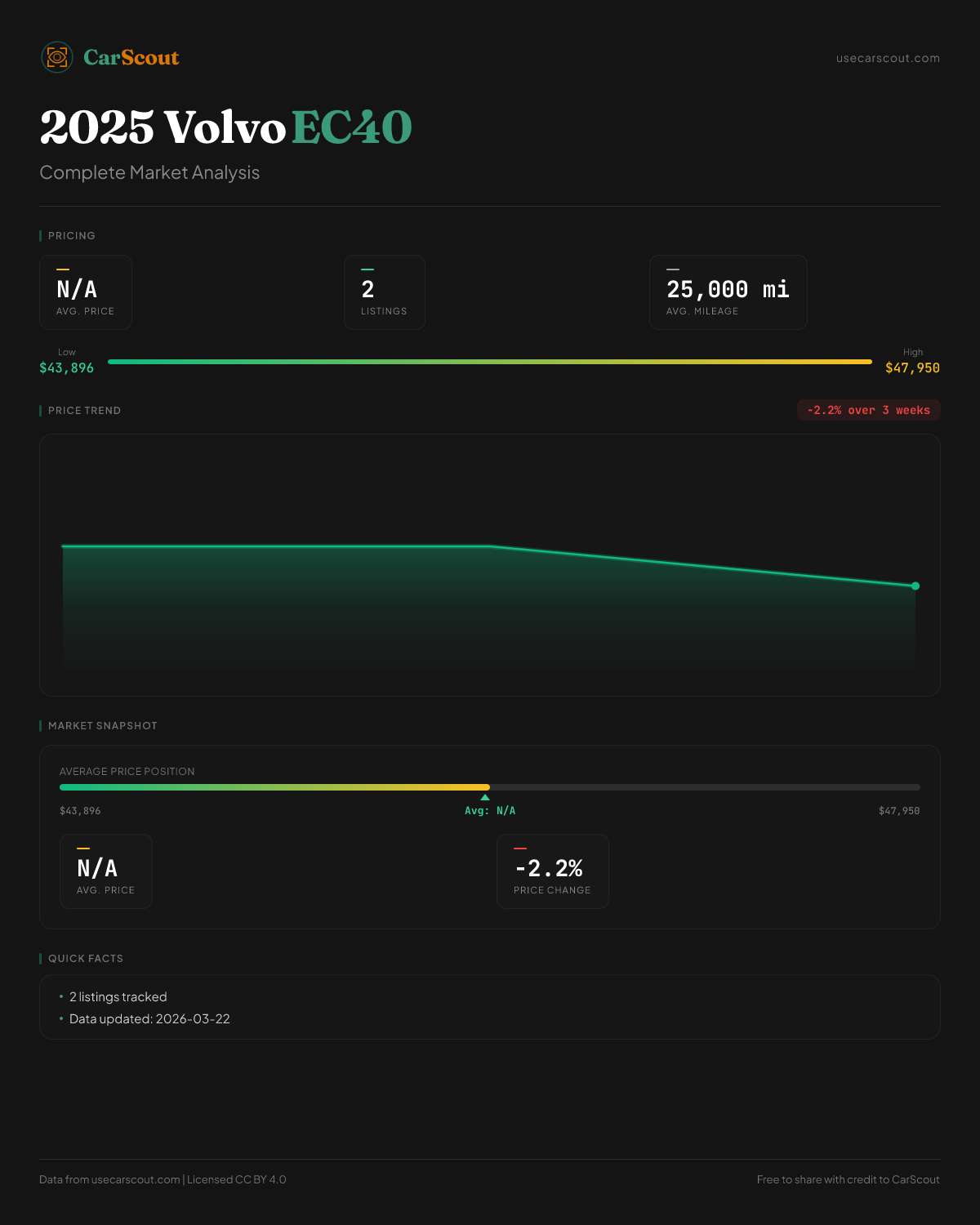 CarScout

usecarscout.com

2025 Volvo EC40

Complete Market Analysis

PRICING

N/A
AVG. PRICE

2
LISTINGS

25,000 mi
AVG. MILEAGE

Low
$43,896

High
$47,950

PRICE TREND

-2.2% over 3 weeks

MARKET SNAPSHOT

AVERAGE PRICE POSITION

$43,896

Avg: N/A

$47,950

N/A
AVG. PRICE

-2.2%
PRICE CHANGE

QUICK FACTS

• 2 listings tracked
• Data updated: 2026-03-22

Data from usecarscout.com | Licensed CC BY 4.0

Free to share with credit to CarScout