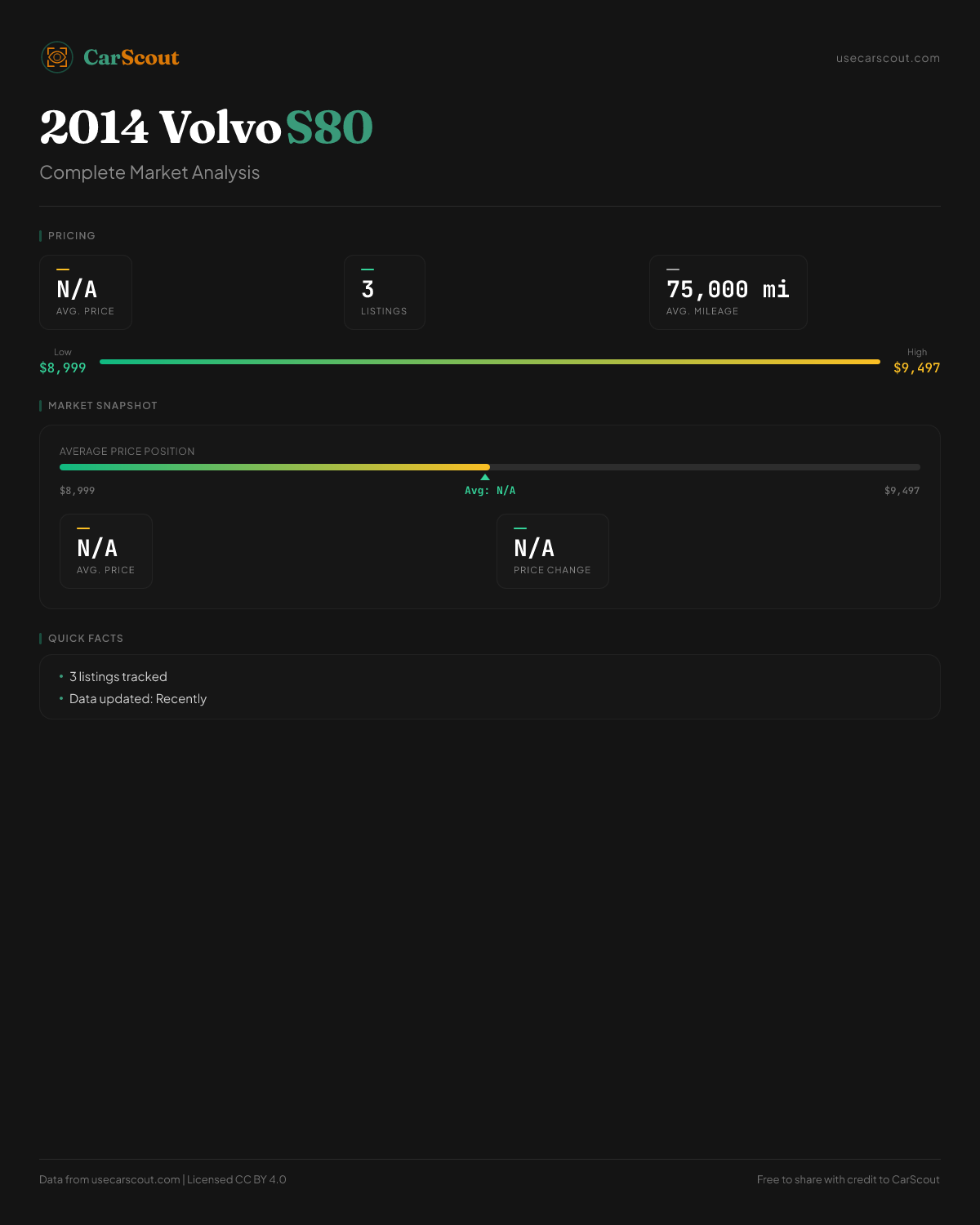 CarScout

usecarscout.com

2014 Volvo S80

Complete Market Analysis

PRICING

N/A
AVG. PRICE

3
LISTINGS

75,000 mi
AVG. MILEAGE

Low
$8,999

High
$9,497

MARKET SNAPSHOT

AVERAGE PRICE POSITION

$8,999
Avg: N/A
$9,497

N/A
AVG. PRICE

N/A
PRICE CHANGE

QUICK FACTS

• 3 listings tracked
• Data updated: Recently

Data from usecarscout.com | Licensed CC BY 4.0

Free to share with credit to CarScout