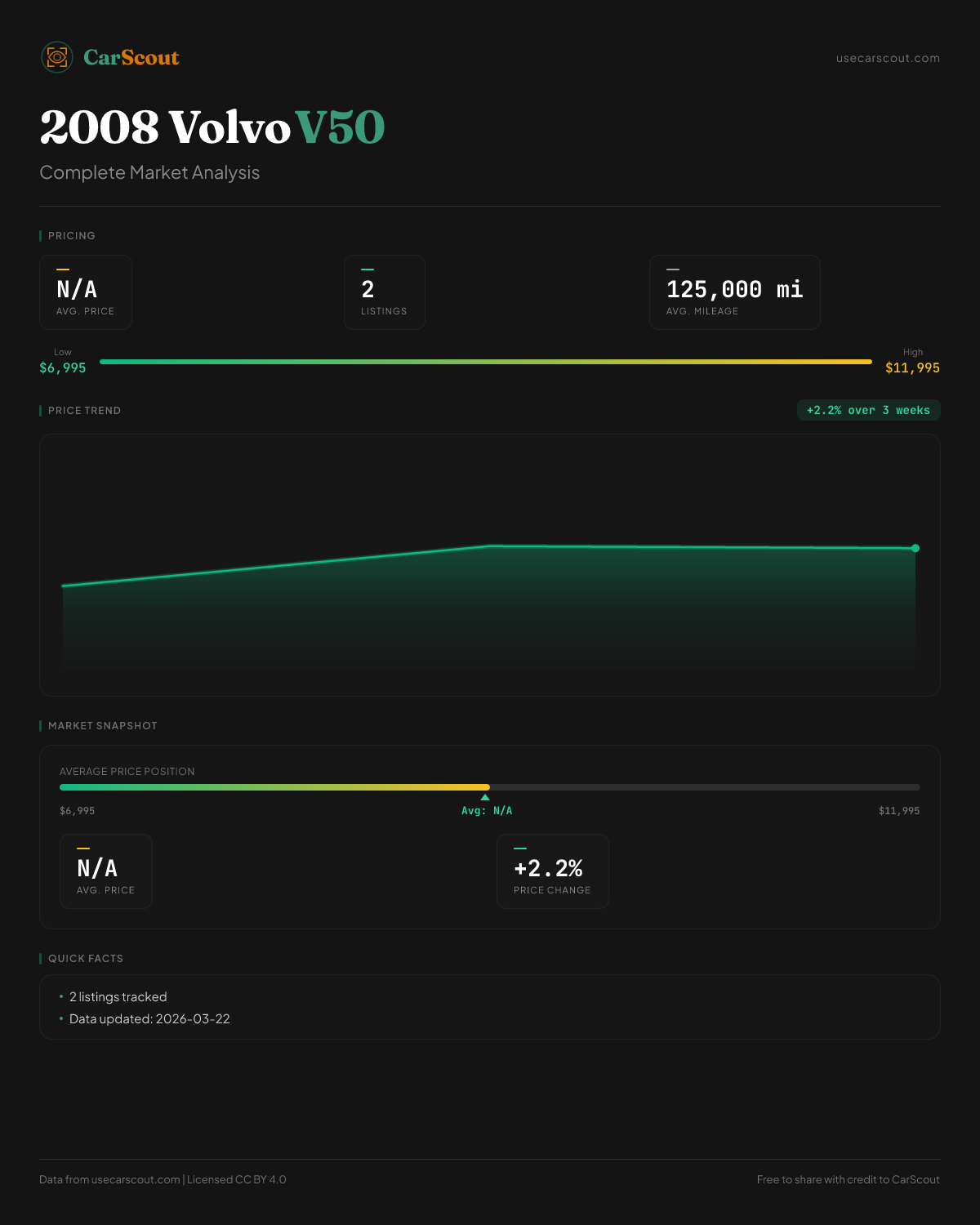 CarScout

usecarscout.com

2008 Volvo V50

Complete Market Analysis

PRICING

N/A
AVG. PRICE

2
LISTINGS

125,000 mi
AVG. MILEAGE

Low
$6,995

High
$11,995

PRICE TREND

+2.2% over 3 weeks

MARKET SNAPSHOT

AVERAGE PRICE POSITION

$6,995

Avg: N/A

$11,995

N/A
AVG. PRICE

+2.2%
PRICE CHANGE

QUICK FACTS

• 2 listings tracked
• Data updated: 2026-03-22

Data from usecarscout.com | Licensed CC BY 4.0

Free to share with credit to CarScout