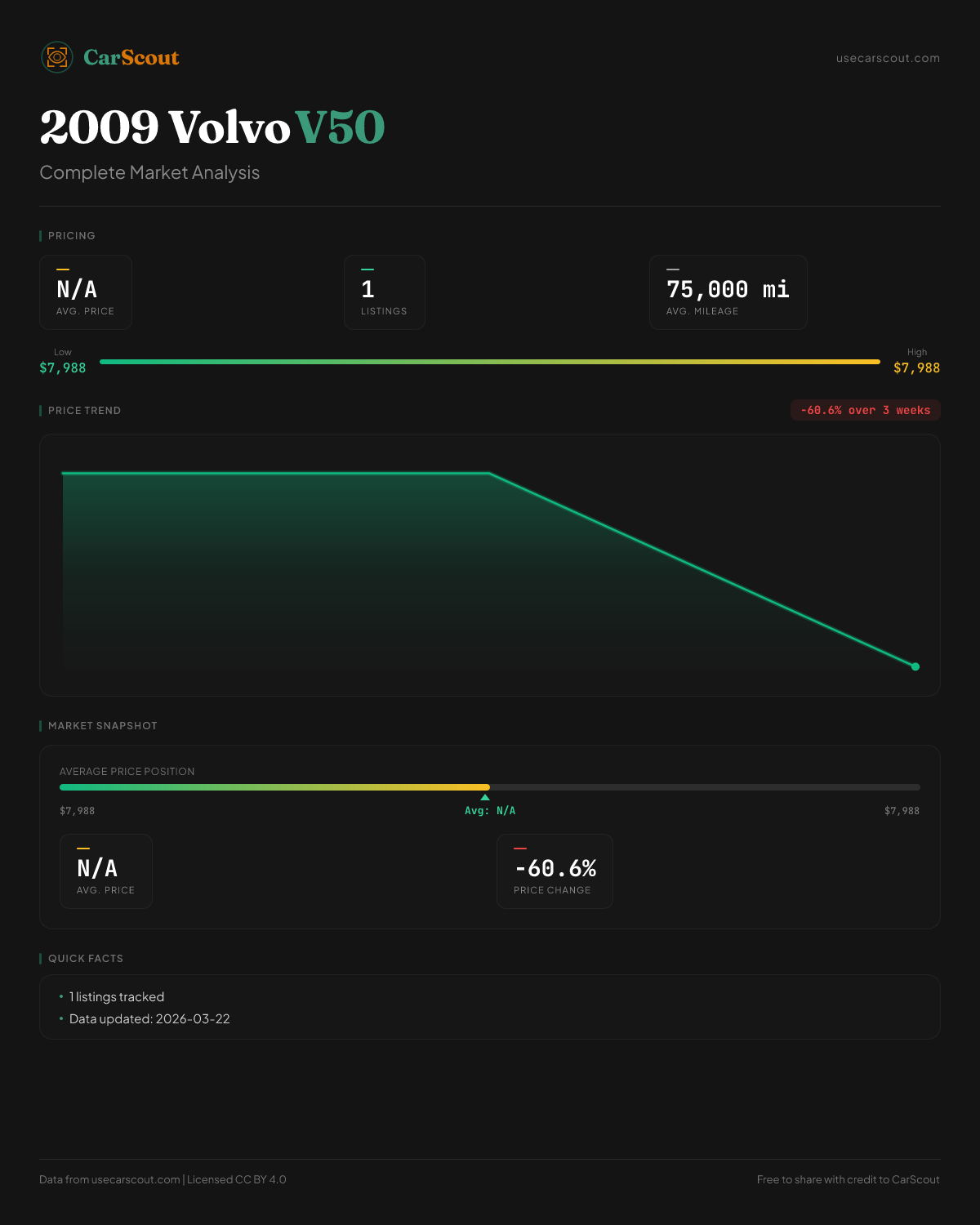 CarScout

usecarscout.com

2009 Volvo V50

Complete Market Analysis

PRICING

N/A
AVG. PRICE

1
LISTINGS

75,000 mi
AVG. MILEAGE

Low
$7,988

High
$7,988

PRICE TREND

-60.6% over 3 weeks

MARKET SNAPSHOT

AVERAGE PRICE POSITION

$7,988

Avg: N/A

$7,988

N/A
AVG. PRICE

-60.6%
PRICE CHANGE

QUICK FACTS

• 1 listings tracked
• Data updated: 2026-03-22

Data from usecarscout.com | Licensed CC BY 4.0

Free to share with credit to CarScout