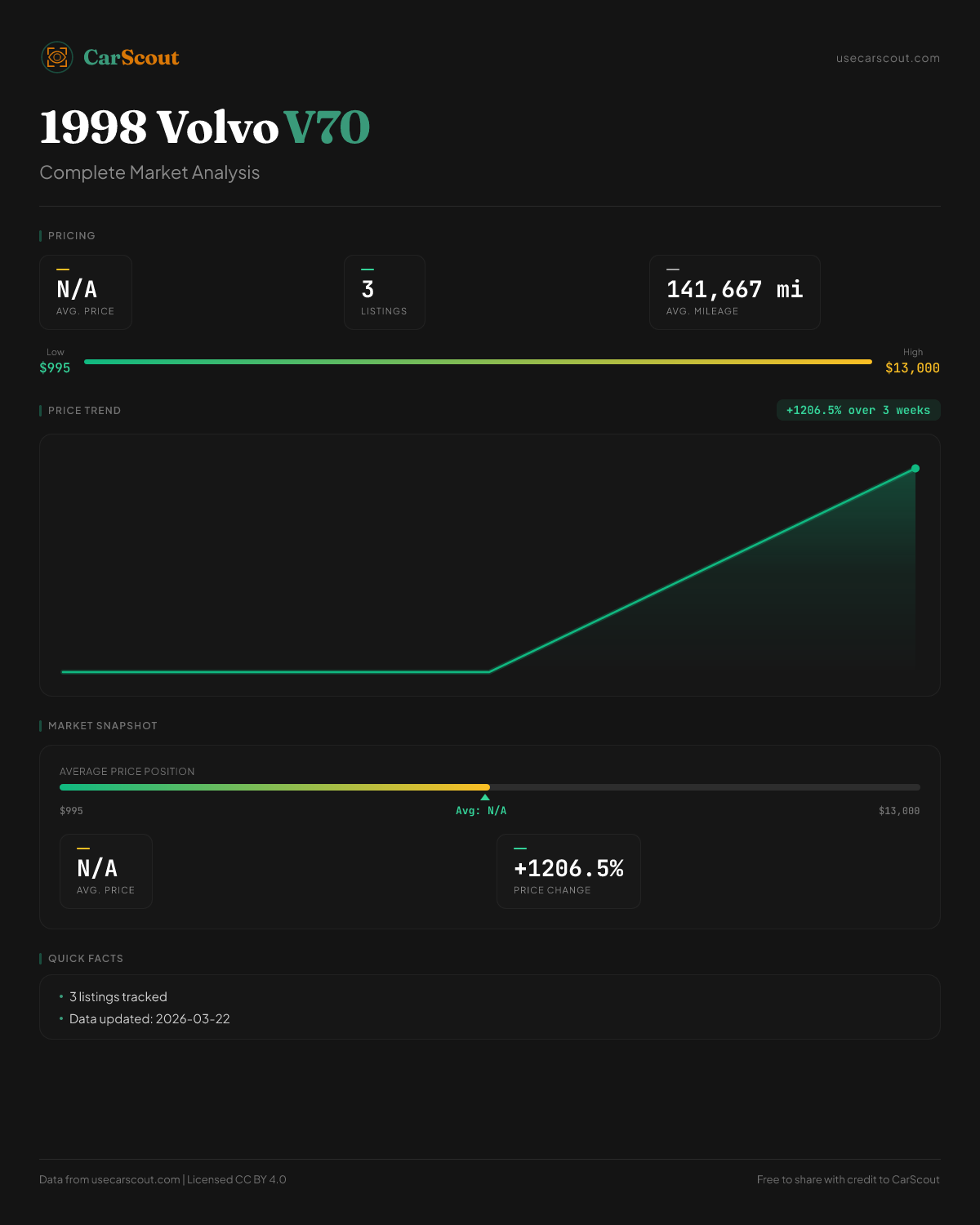 CarScout

usecarscout.com

1998 Volvo V70

Complete Market Analysis

PRICING

N/A
AVG. PRICE

3
LISTINGS

141,667 mi
AVG. MILEAGE

Low
$995

High
$13,000

PRICE TREND

+1206.5% over 3 weeks

MARKET SNAPSHOT

AVERAGE PRICE POSITION

$995

Avg: N/A

$13,000

N/A
AVG. PRICE

+1206.5%
PRICE CHANGE

QUICK FACTS

• 3 listings tracked
• Data updated: 2026-03-22

Data from usecarscout.com | Licensed CC BY 4.0

Free to share with credit to CarScout