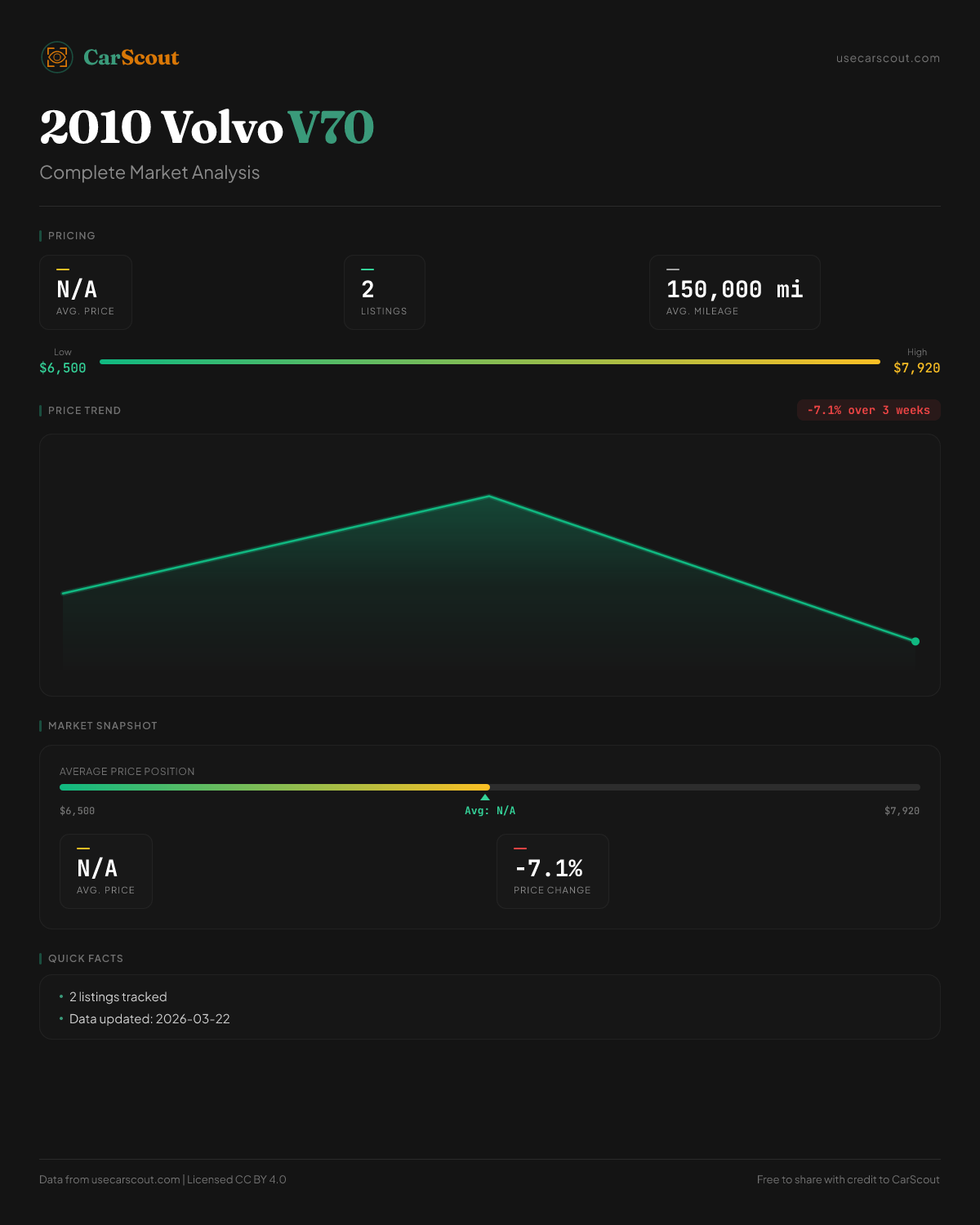 CarScout

usecarscout.com

2010 Volvo V70

Complete Market Analysis

PRICING

N/A
AVG. PRICE

2
LISTINGS

150,000 mi
AVG. MILEAGE

Low
$6,500

High
$7,920

PRICE TREND

-7.1% over 3 weeks

MARKET SNAPSHOT

AVERAGE PRICE POSITION

$6,500

Avg: N/A

$7,920

N/A
AVG. PRICE

-7.1%
PRICE CHANGE

QUICK FACTS

• 2 listings tracked
• Data updated: 2026-03-22

Data from usecarscout.com | Licensed CC BY 4.0

Free to share with credit to CarScout